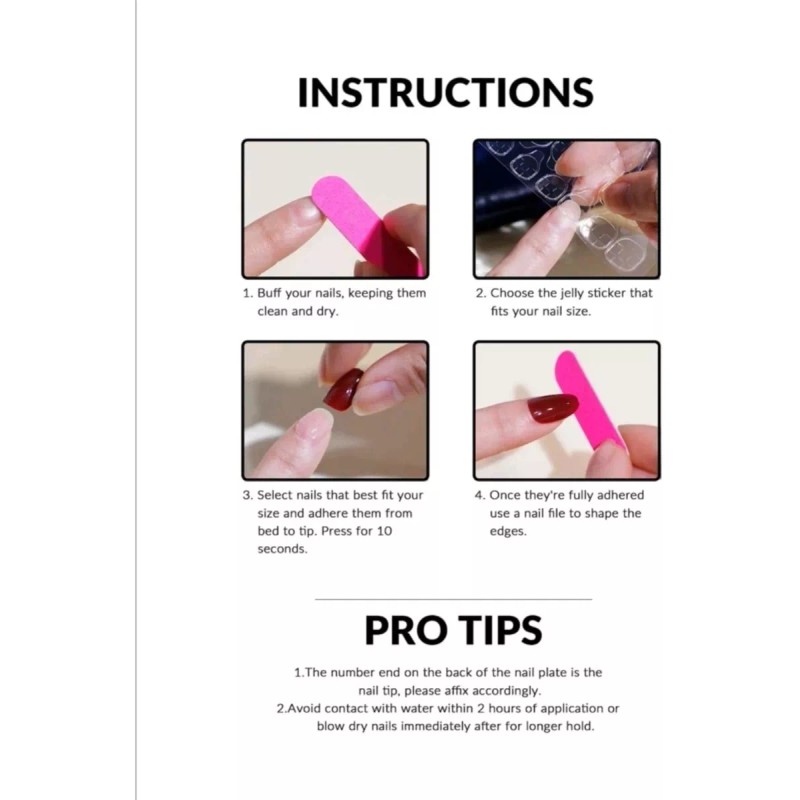 INSTRUCTIONS

1. Buff your nails, keeping them clean and dry.

2. Choose the jelly sticker that fits your nail size.

3. Select nails that best fit your size and adhere them from bed to tip. Press for 10 seconds.

4. Once they're fully adhered use a nail file to shape the edges.

PRO TIPS

1.The number end on the back of the nail plate is the nail tip, please affix accordingly.
2.Avoid contact with water within 2 hours of application or blow dry nails immediately after for longer hold.