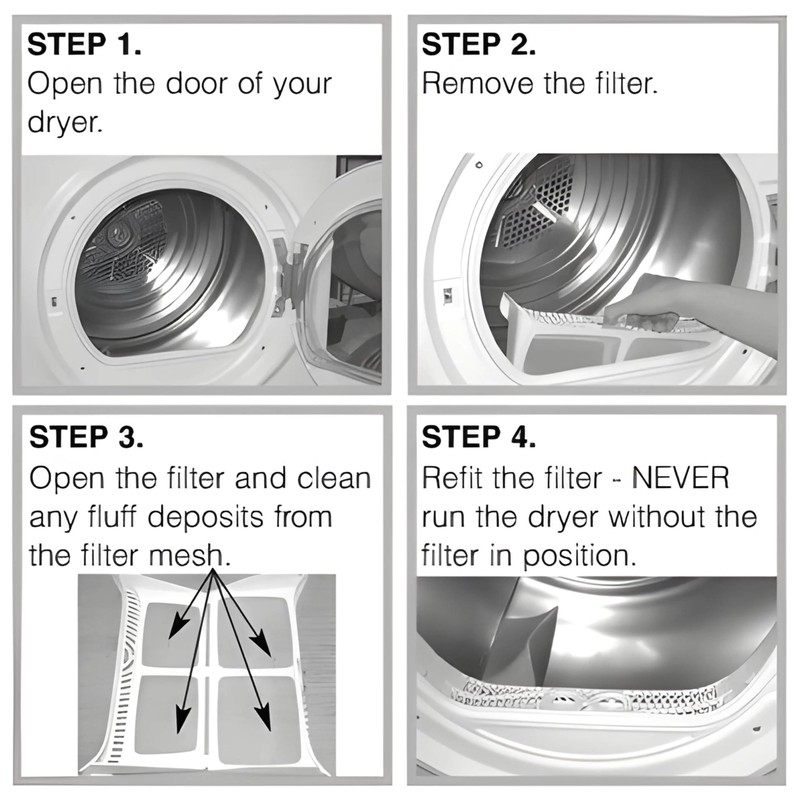 STEP 1.
Open the door of your dryer.

STEP 2.
Remove the filter.

STEP 3.
Open the filter and clean any fluff deposits from the filter mesh.

STEP 4.
Refit the filter - NEVER run the dryer without the filter in position.