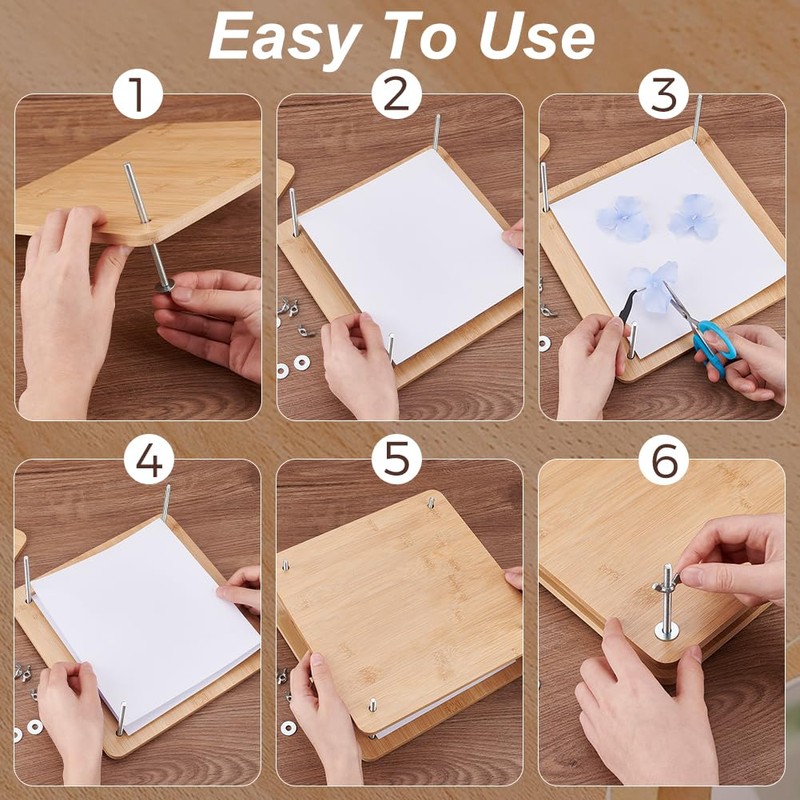 Easy To Use

1

2

3

4

5

6