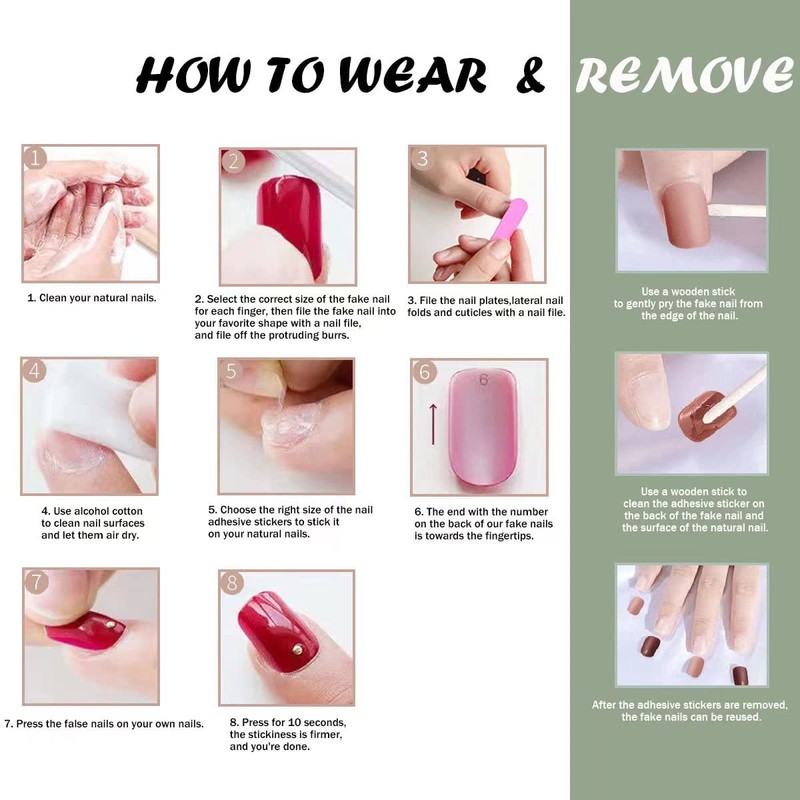 HOW TO WEAR & REMOVE

1

1. Clean your natural nails.

2

2. Select the correct size of the fake nail for each finger, then file the fake nail into your favorite shape with a nail file, and file off the protruding burrs.

3

3. File the nail plates,lateral nail folds and cuticles with a nail file.

4

4. Use alcohol cotton to clean nail surfaces and let them air dry.

5

5. Choose the right size of the nail adhesive stickers to stick it on your natural nails.

6

6

6. The end with the number on the back of our fake nails is towards the fingertips.

7

7. Press the false nails on your own nails.

8

8. Press for 10 seconds, the stickiness is firmer, and you're done.

Use a wooden stick to gently pry the fake nail from the edge of the nail.

Use a wooden stick to clean the adhesive sticker on the back of the fake nail and the surface of the natural nail.

After the adhesive stickers are removed, the fake nails can be reused.