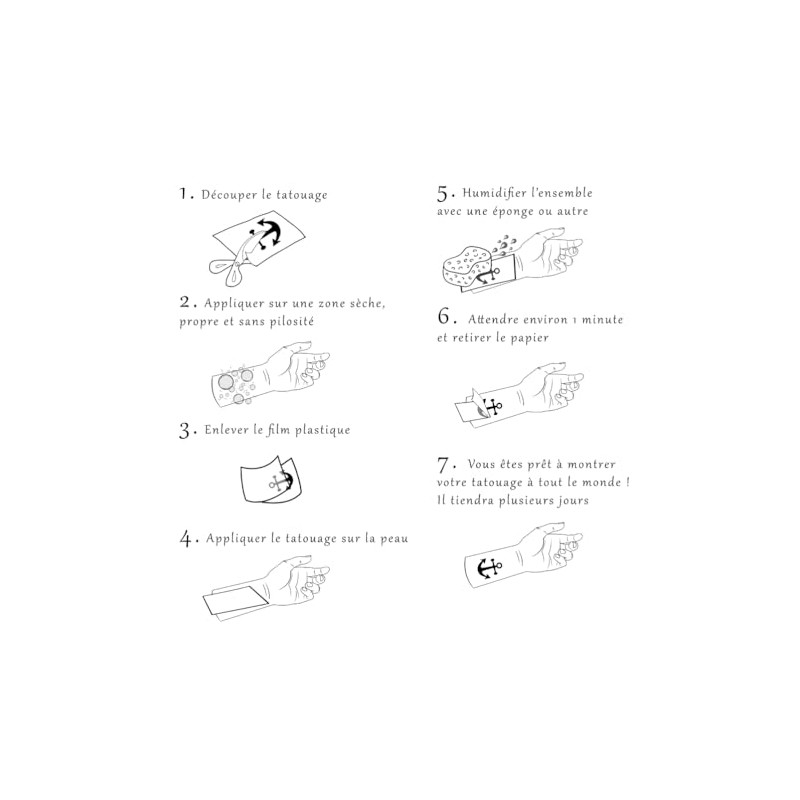 1. Découper le tatouage

2. Appliquer sur une zone sèche, propre et sans pilosité

3. Enlever le film plastique

4. Appliquer le tatouage sur la peau

5. Humidifier l'ensemble avec une éponge ou autre

6. Attendre environ 1 minute et retirer le papier

7. Vous êtes prêt à montrer votre tatouage à tout le monde ! Il tiendra plusieurs jours