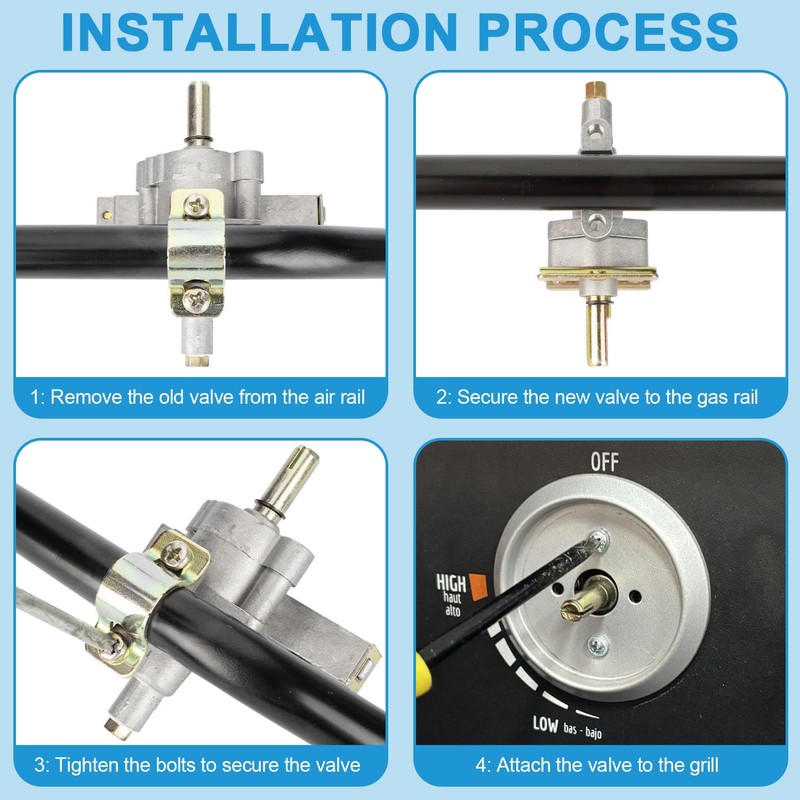 INSTALLATION PROCESS

1: Remove the old valve from the air rail

2: Secure the new valve to the gas rail

3: Tighten the bolts to secure the valve

OFF

HIGH
haut
alto

LOW bas - bajo

4: Attach the valve to the grill