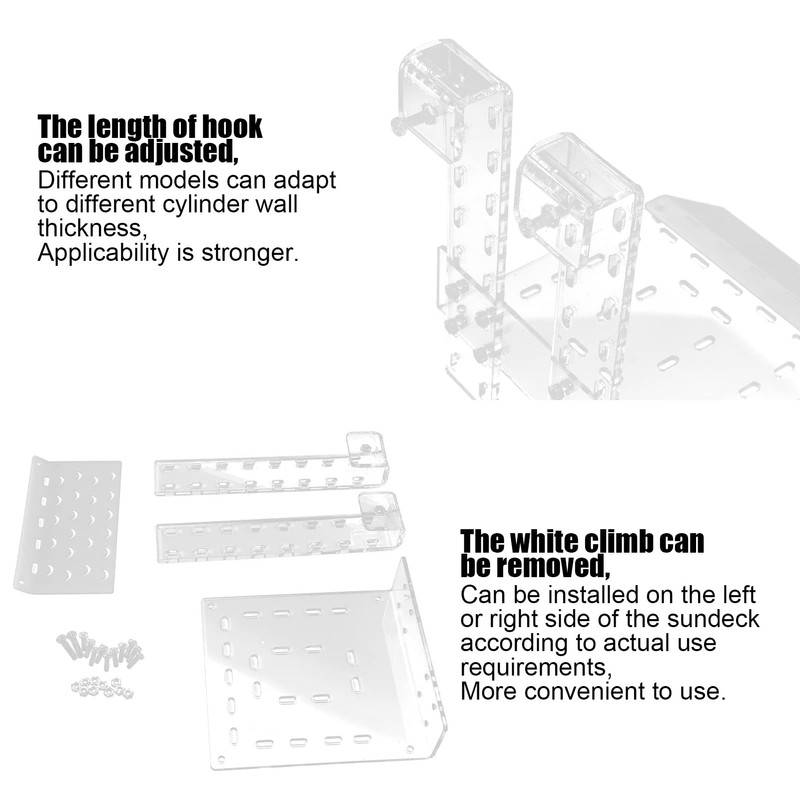 The length of hook can be adjusted,
Different models can adapt to different cylinder wall thickness,
Applicability is stronger.

The white climb can be removed,
Can be installed on the left or right side of the sundeck according to actual use requirements,
More convenient to use.