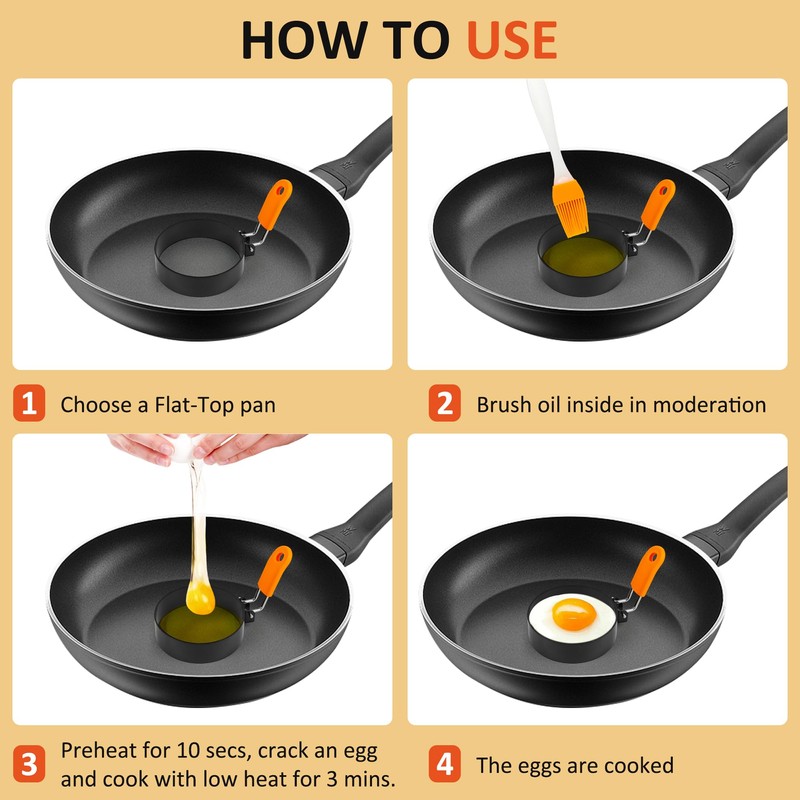 HOW TO USE

1 Choose a Flat-Top pan

2 Brush oil inside in moderation

3 Preheat for 10 secs, crack an egg and cook with low heat for 3 mins.

4 The eggs are cooked