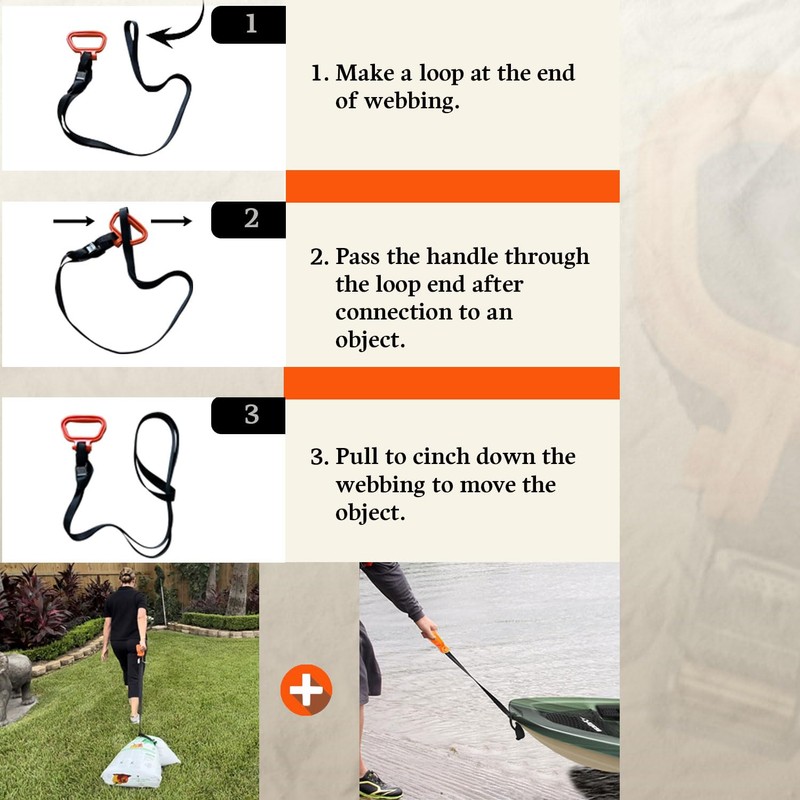 1

1. Make a loop at the end of webbing.

2

2. Pass the handle through the loop end after connection to an object.

3

3. Pull to cinch down the webbing to move the object.