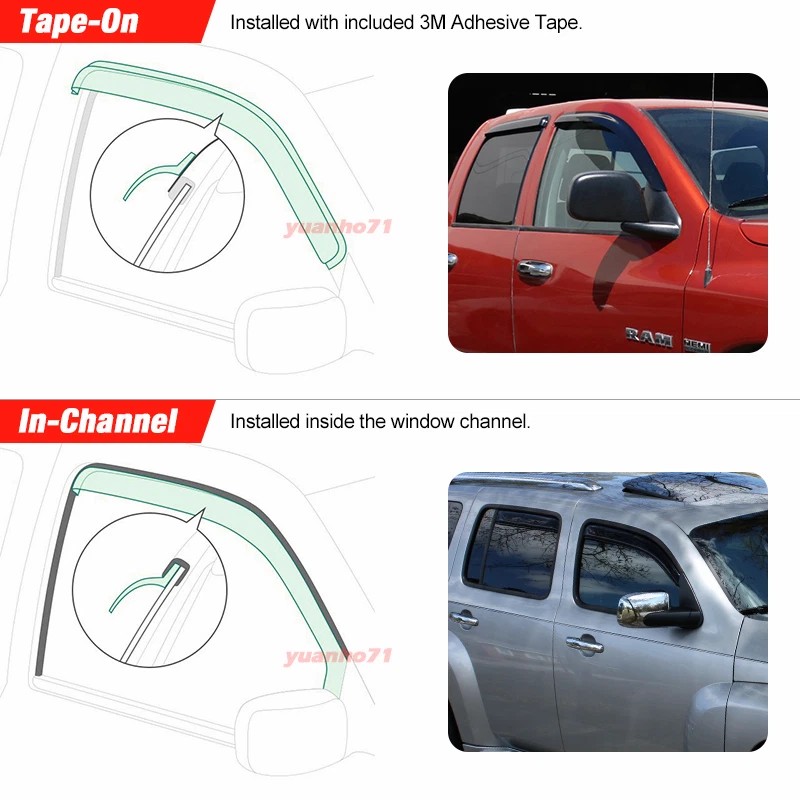 Tape-On

Installed with included 3M Adhesive Tape.

yuanho71

RAM HEMI

In-Channel

Installed inside the window channel.

yuanho71