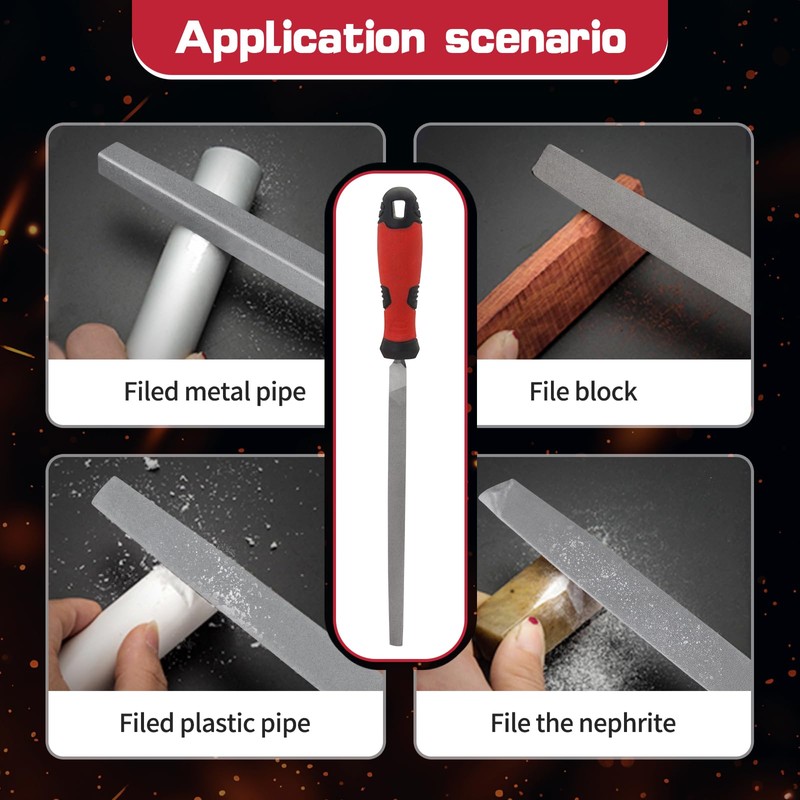 Application scenario

Filed metal pipe

File block

Filed plastic pipe

File the nephrite