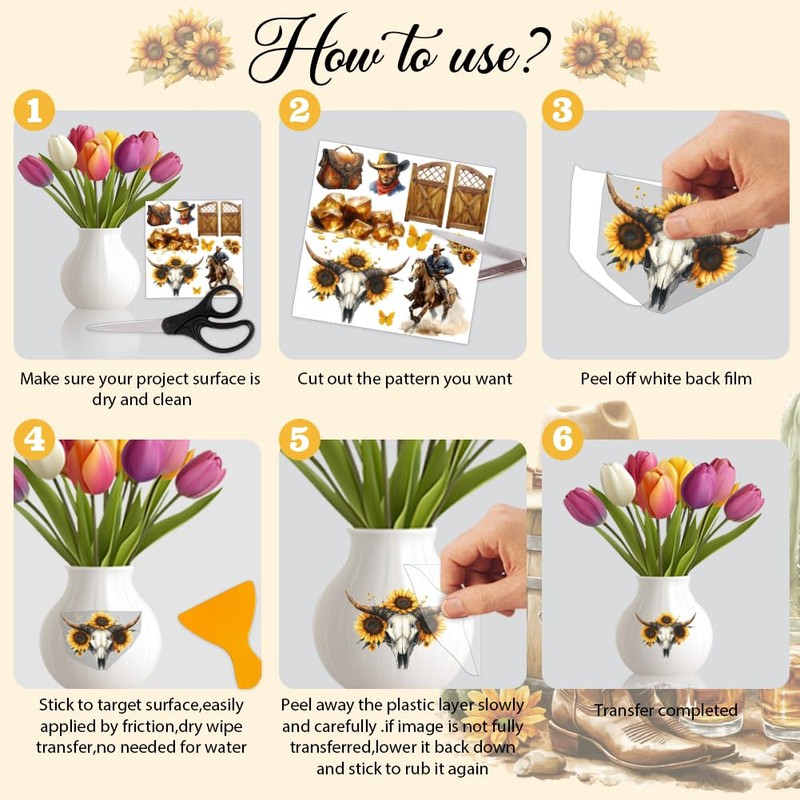 How to use?

1

Make sure your project surface is dry and clean

2

Cut out the pattern you want

3

Peel off white back film

4

Stick to target surface,easily applied by friction,dry wipe transfer,no needed for water

5

Peel away the plastic layer slowly and carefully .if image is not fully transferred,lower it back down and stick to rub it again

6

Transfer completed