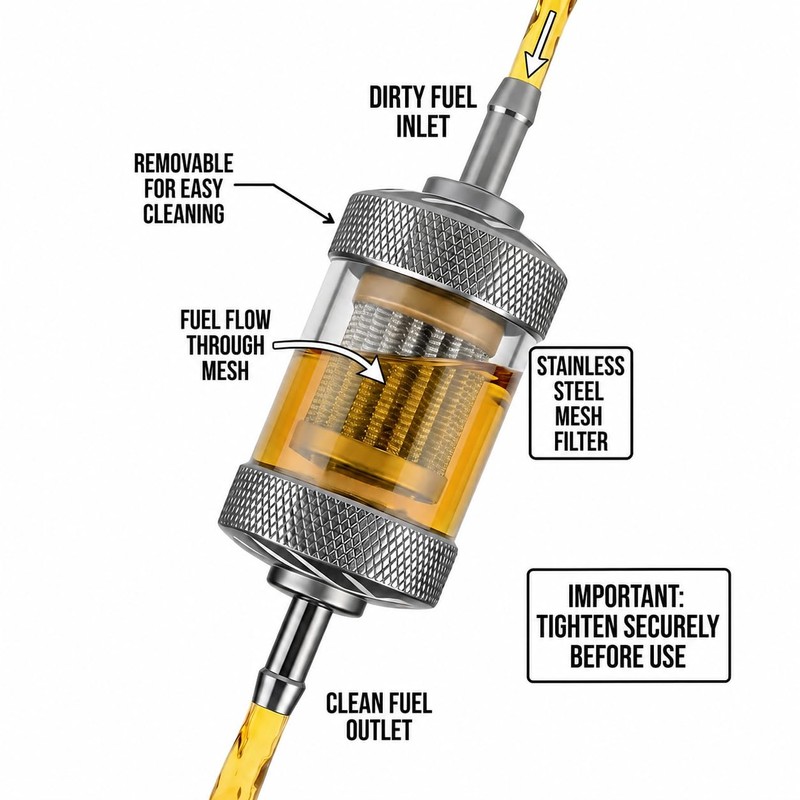 DIRTY FUEL INLET

REMOVABLE FOR EASY CLEANING

FUEL FLOW THROUGH MESH

STAINLESS STEEL MESH FILTER

IMPORTANT: TIGHTEN SECURELY BEFORE USE

CLEAN FUEL OUTLET