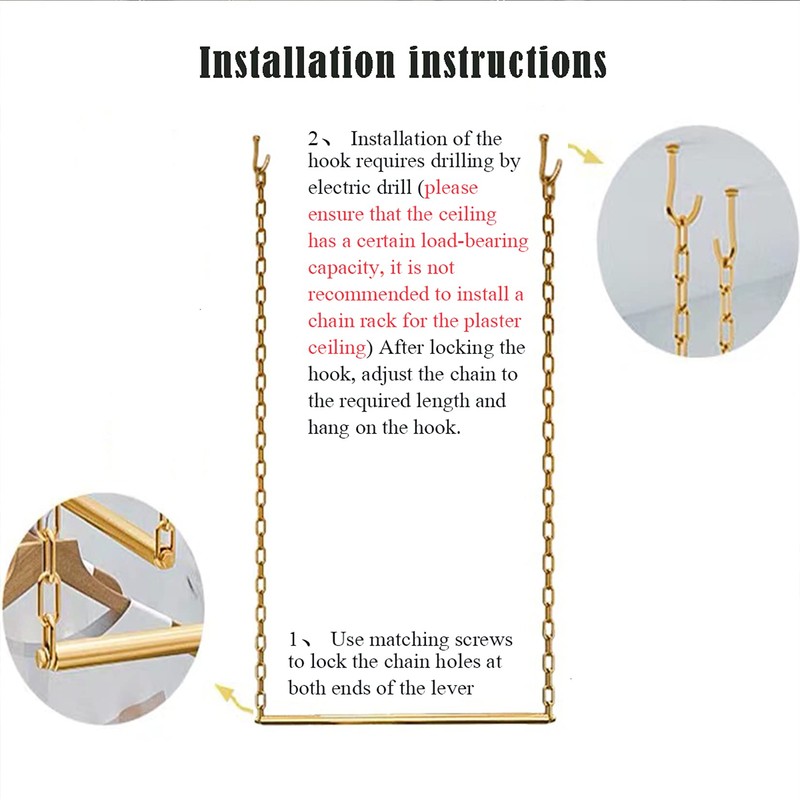 Installation instructions

2、 Installation of the hook requires drilling by electric drill (please ensure that the ceiling has a certain load-bearing capacity, it is not recommended to install a chain rack for the plaster ceiling) After locking the hook, adjust the chain to the required length and hang on the hook.

1、 Use matching screws to lock the chain holes at both ends of the lever