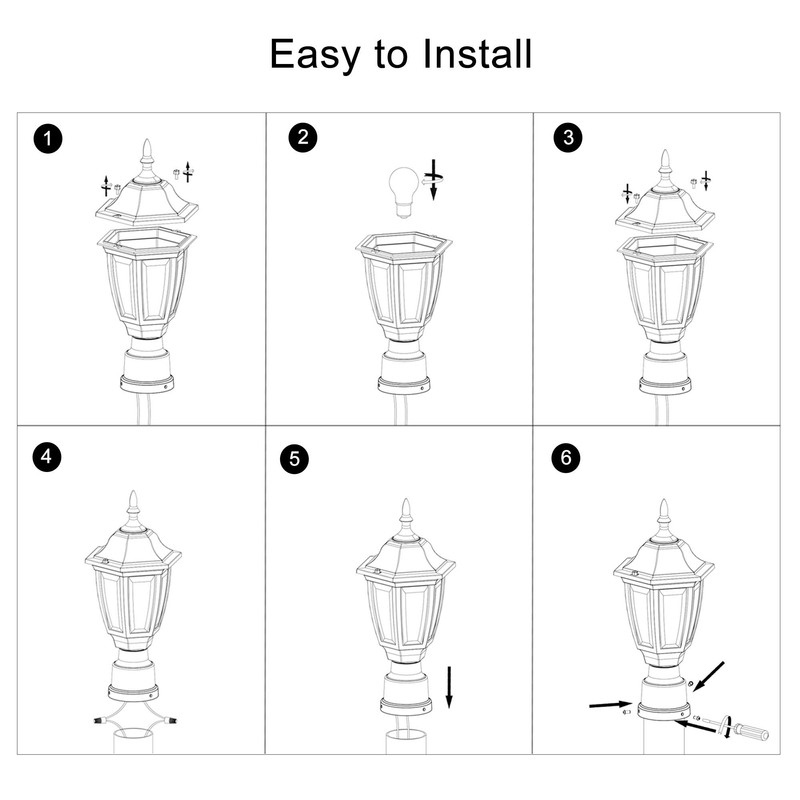 Easy to Install

1

2

3

4

5

6