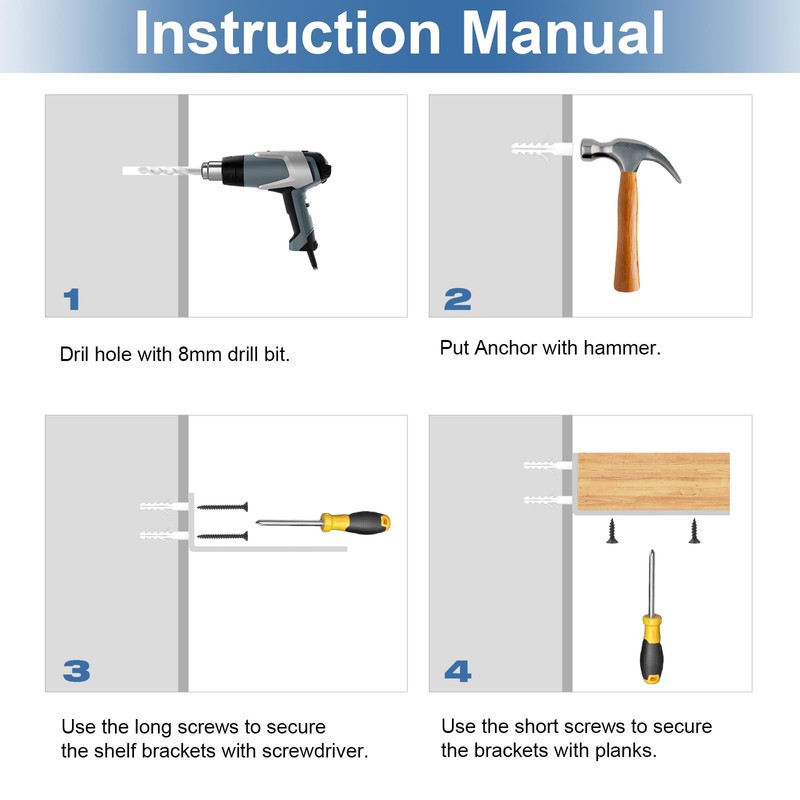 Instruction Manual

1

Dril hole with 8mm drill bit.

2

Put Anchor with hammer.

3

Use the long screws to secure the shelf brackets with screwdriver.

4

Use the short screws to secure the brackets with planks.