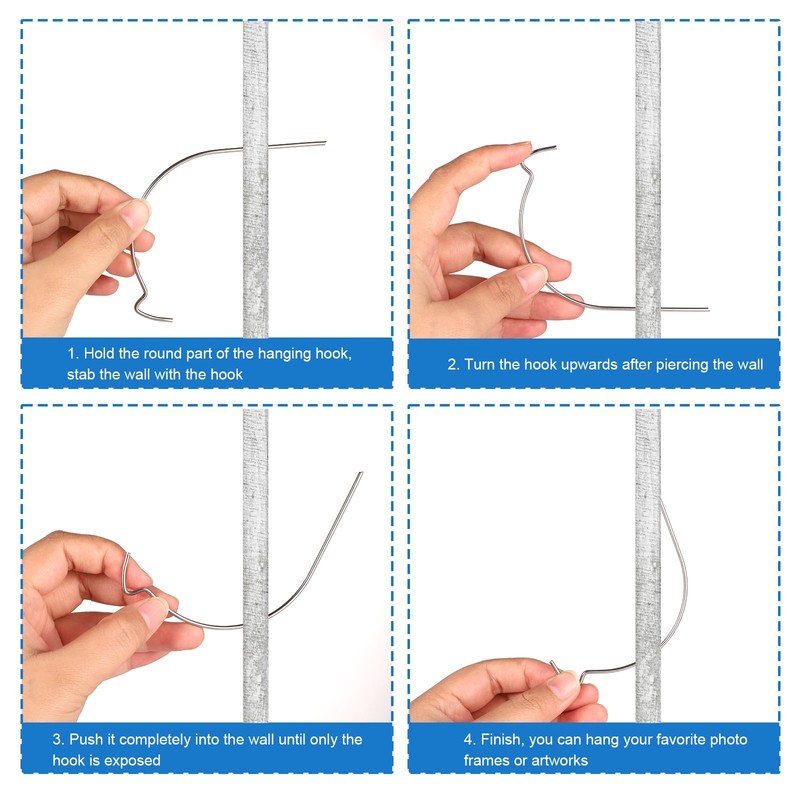 1. Hold the round part of the hanging hook, stab the wall with the hook

2. Turn the hook upwards after piercing the wall

3. Push it completely into the wall until only the hook is exposed

4. Finish, you can hang your favorite photo frames or artworks