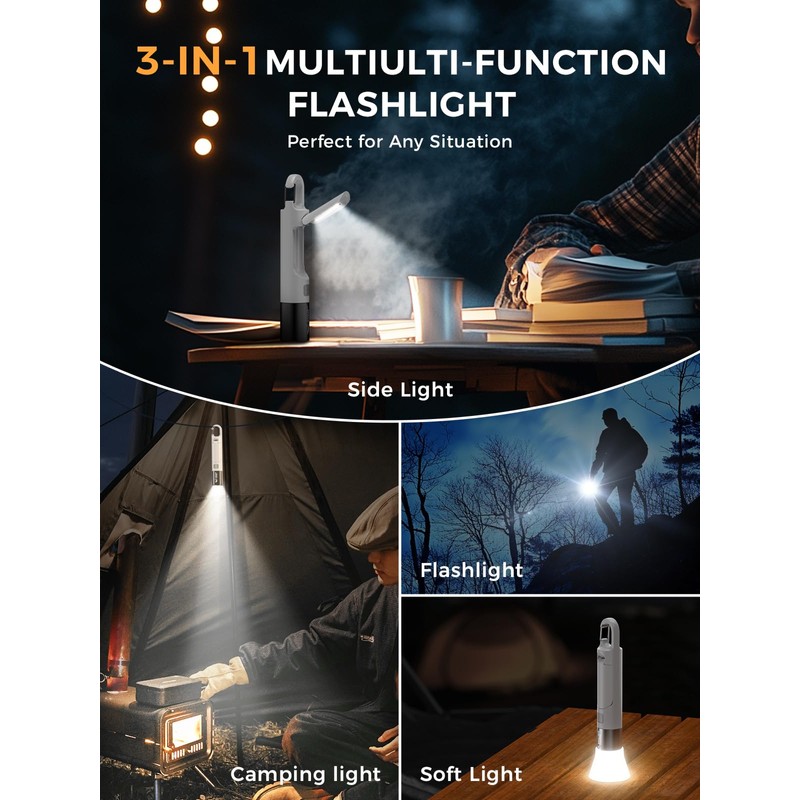 3-IN-1 MULTIULTI-FUNCTION FLASHLIGHT

Perfect for Any Situation

Side Light

Flashlight

Camping light

Soft Light