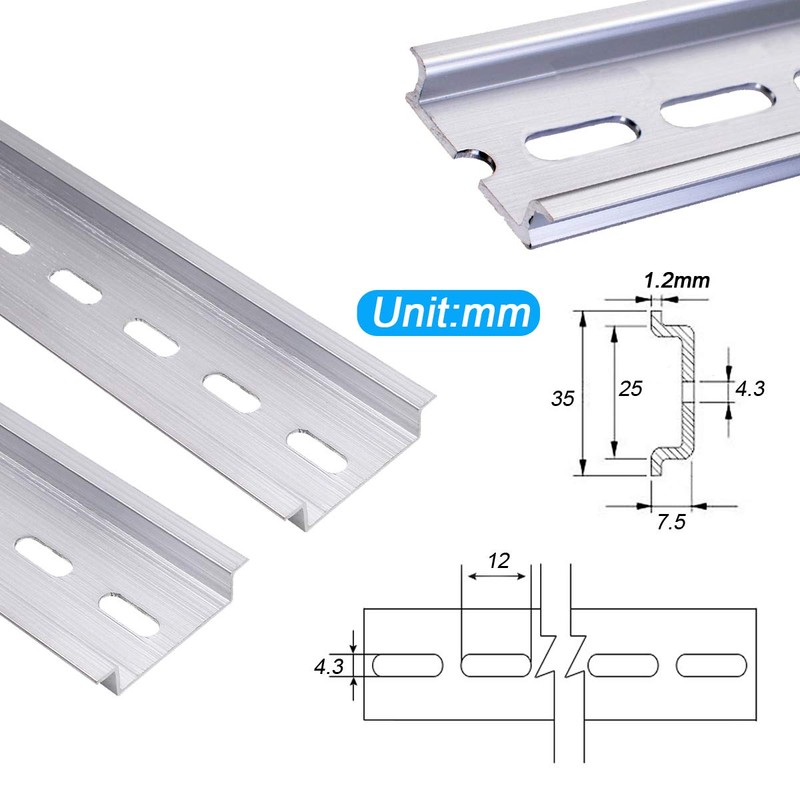 Unit:mm

1.2mm

35

25

4.3

7.5

12

4.3