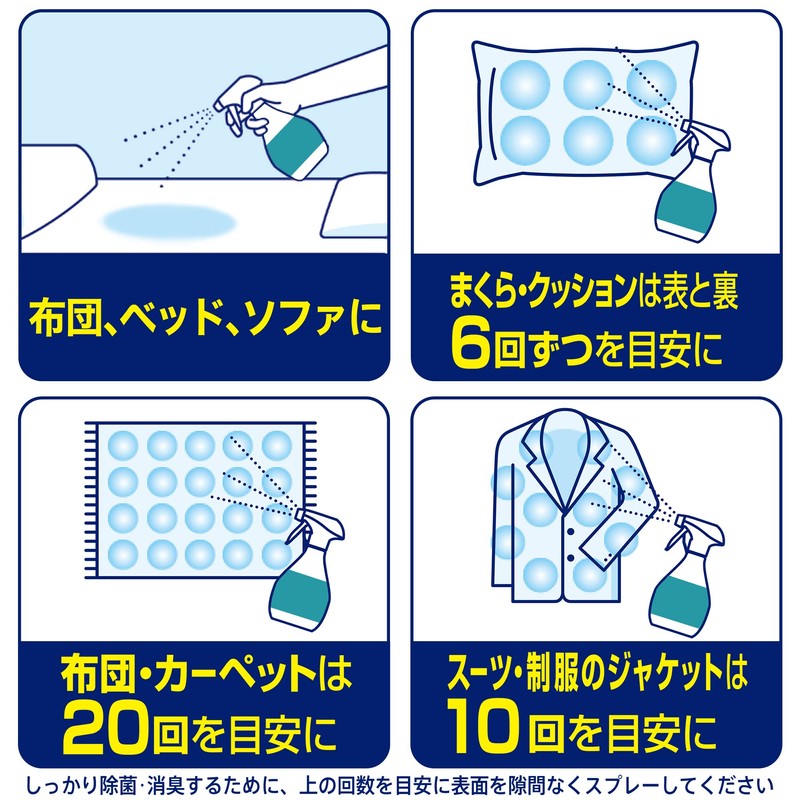 布団、ベッド、ソファに

まくら・クッションは表と裏
6回ずつを目安に

布団・カーペットは
20回を目安に

スーツ・制服のジャケットは
10回を目安に

しっかり除菌・消臭するために、上の回数を目安に表面を隙間なくスプレーしてください