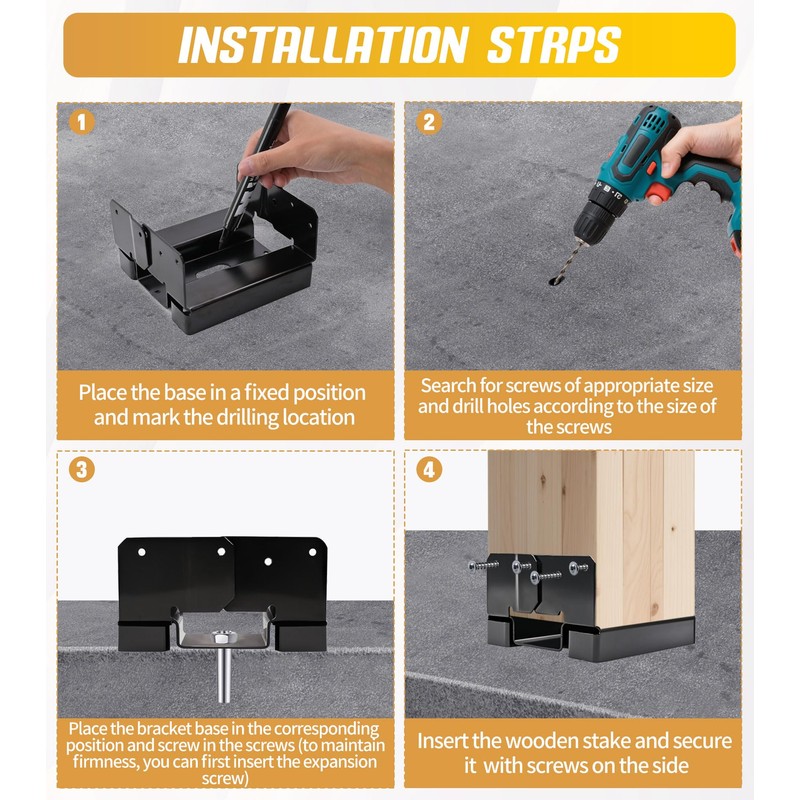 INSTALLATION STRPS

1

Place the base in a fixed position and mark the drilling location

2

Search for screws of appropriate size and drill holes according to the size of the screws

3

Place the bracket base in the corresponding position and screw in the screws (to maintain firmness, you can first insert the expansion screw)

4

Insert the wooden stake and secure it with screws on the side