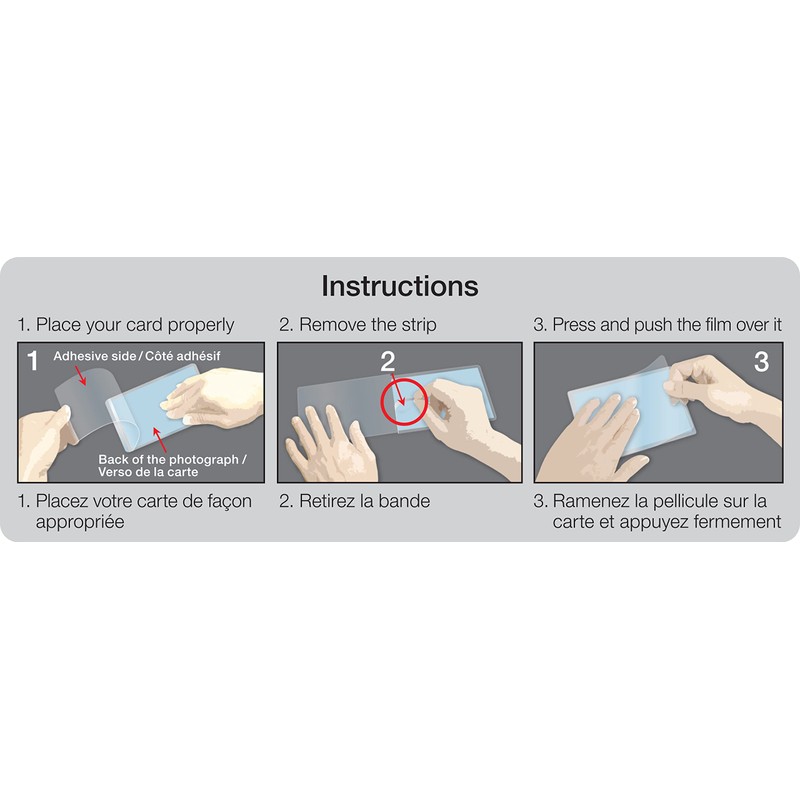 Instructions

1. Place your card properly

1

Adhesive side / Côté adhésif

Back of the photograph / Verso de la carte

1. Placez votre carte de façon appropriée

2. Remove the strip

2

2. Retirez la bande

3. Press and push the film over it

3

3. Ramenez la pellicule sur la carte et appuyez fermement