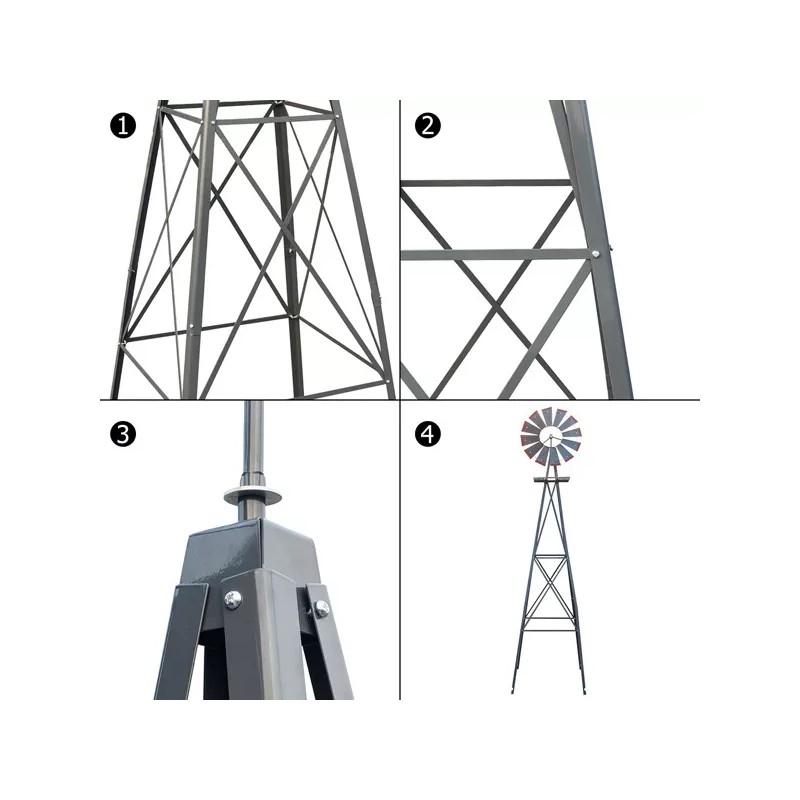 ❶
❷
❸
❹