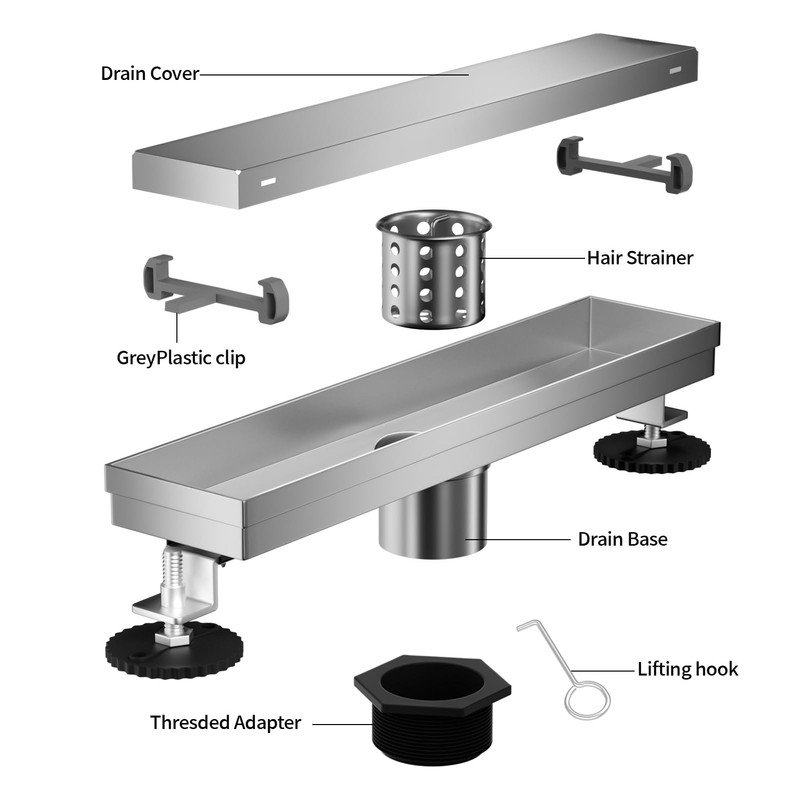 Drain Cover

Hair Strainer

GreyPlastic clip

Drain Base

Lifting hook

Thresded Adapter