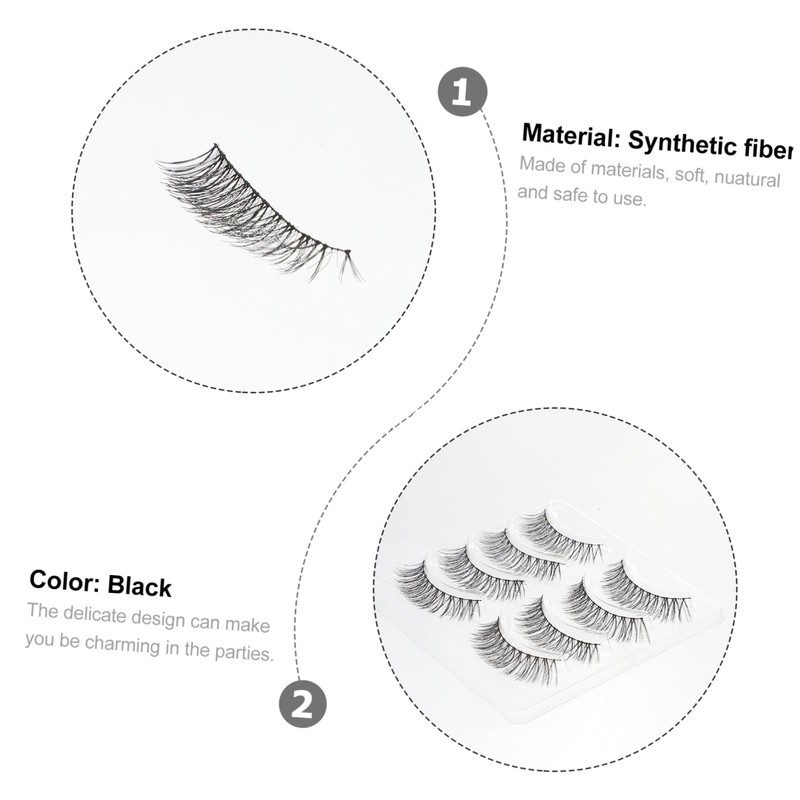 1

Material: Synthetic fiber

Made of materials, soft, nuatural and safe to use.

Color: Black

The delicate design can make you be charming in the parties.

2