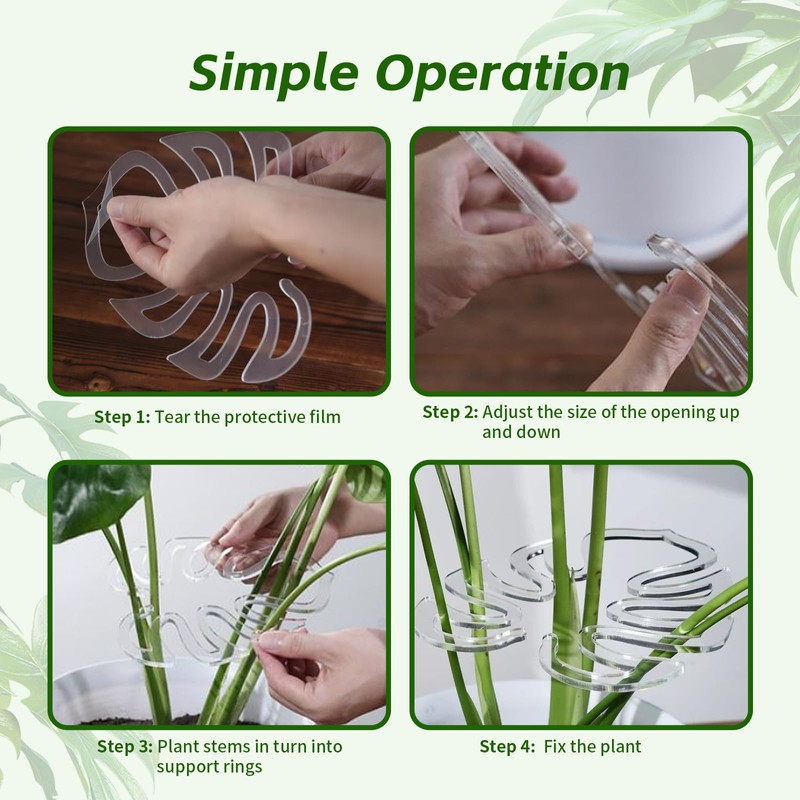 Simple Operation

Step 1: Tear the protective film

Step 2: Adjust the size of the opening up and down

Step 3: Plant stems in turn into support rings

Step 4: Fix the plant