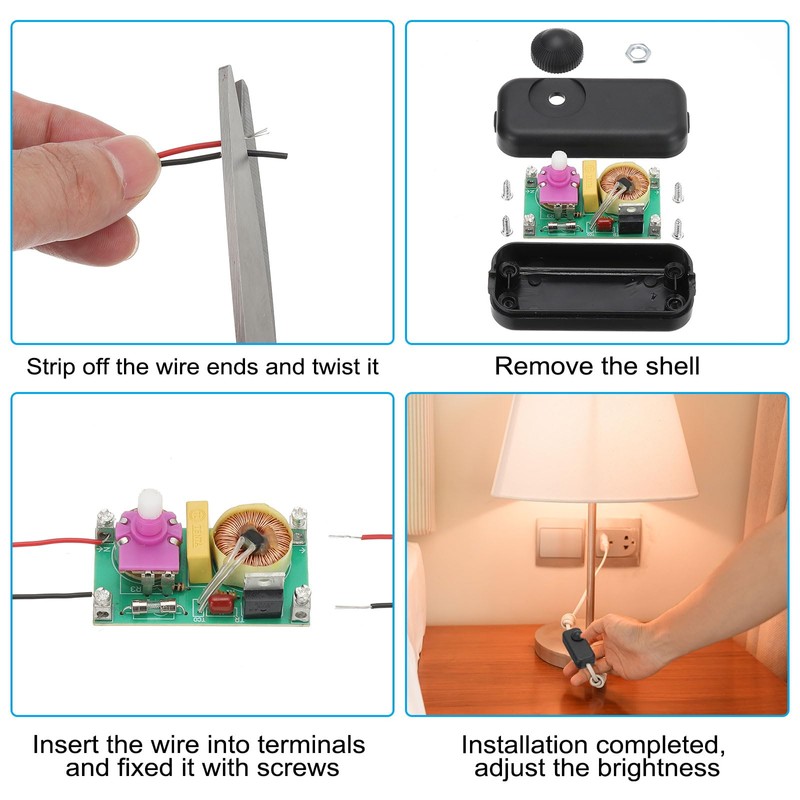 Strip off the wire ends and twist it

Remove the shell

Insert the wire into terminals and fixed it with screws

Installation completed, adjust the brightness