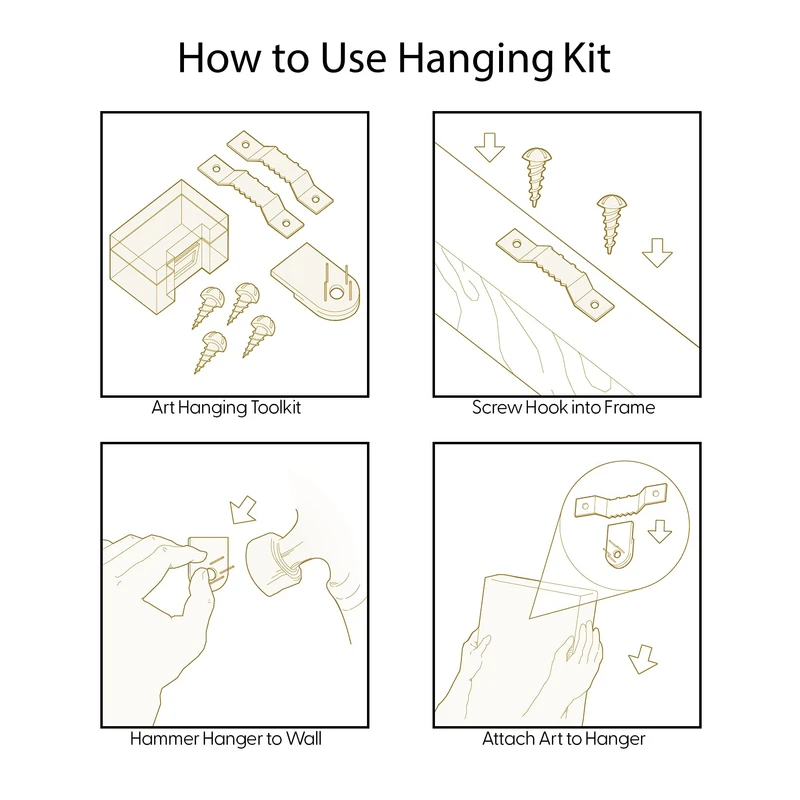 How to Use Hanging Kit

Art Hanging Toolkit

Screw Hook into Frame

Hammer Hanger to Wall

Attach Art to Hanger