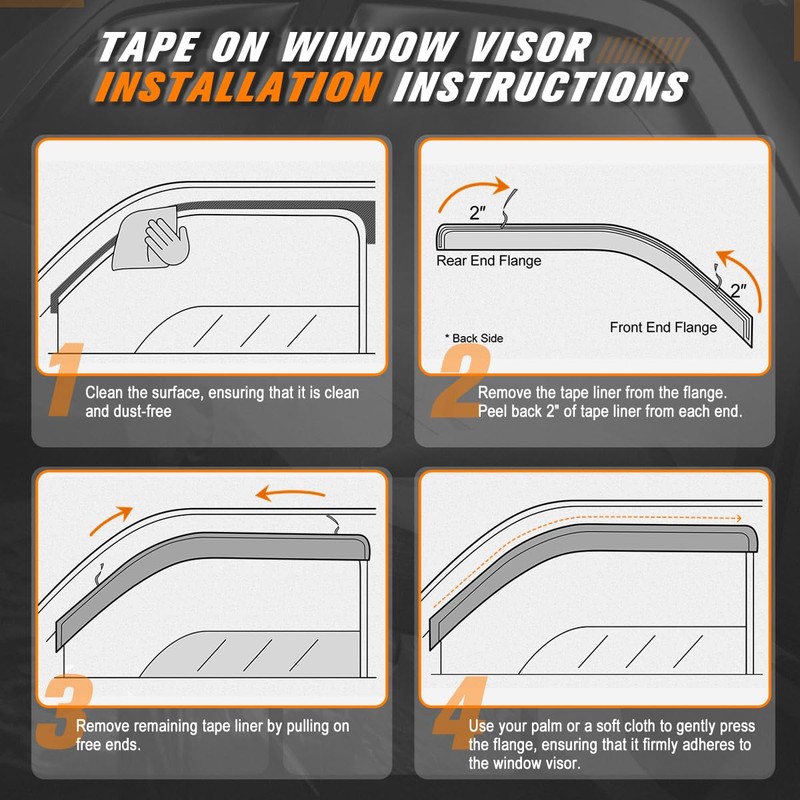 TAPE ON WINDOW VISOR
INSTALLATION INSTRUCTIONS

1
Clean the surface, ensuring that it is clean and dust-free

2"
Rear End Flange
2"
Front End Flange
* Back Side
2
Remove the tape liner from the flange. Peel back 2" of tape liner from each end.

3
Remove remaining tape liner by pulling on free ends.

4
Use your palm or a soft cloth to gently press the flange, ensuring that it firmly adheres to the window visor.