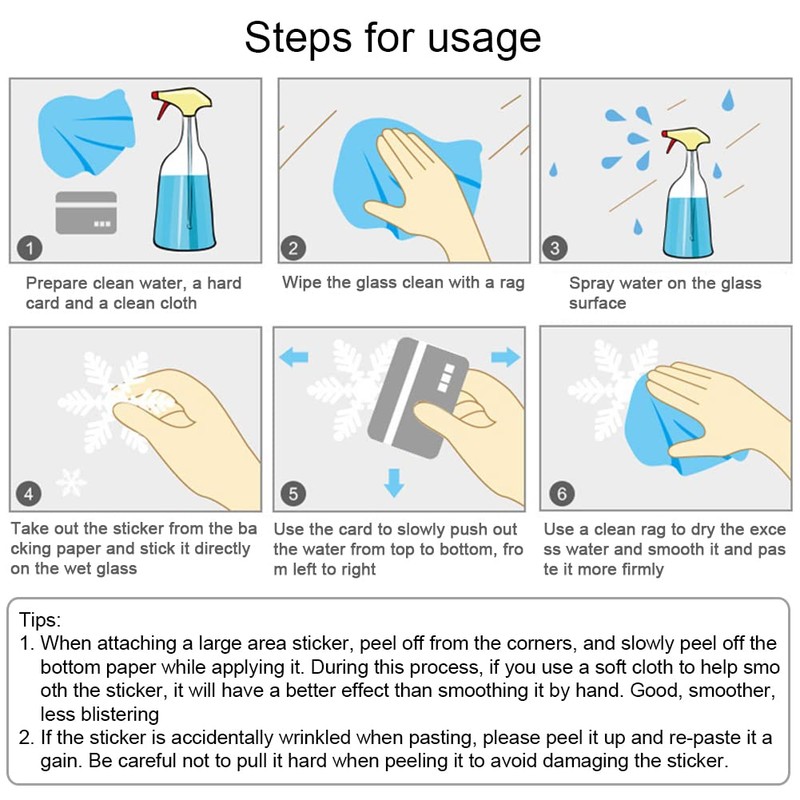 Steps for usage

1

Prepare clean water, a hard card and a clean cloth

2

Wipe the glass clean with a rag

3

Spray water on the glass surface

4

Take out the sticker from the ba cking paper and stick it directly on the wet glass

5

Use the card to slowly push out the water from top to bottom, fro m left to right

6

Use a clean rag to dry the exce ss water and smooth it and pas te it more firmly

Tips:
1. When attaching a large area sticker, peel off from the corners, and slowly peel off the bottom paper while applying it. During this process, if you use a soft cloth to help smo oth the sticker, it will have a better effect than smoothing it by hand. Good, smoother, less blistering
2. If the sticker is accidentally wrinkled when pasting, please peel it up and re-paste it a gain. Be careful not to pull it hard when peeling it to avoid damaging the sticker.