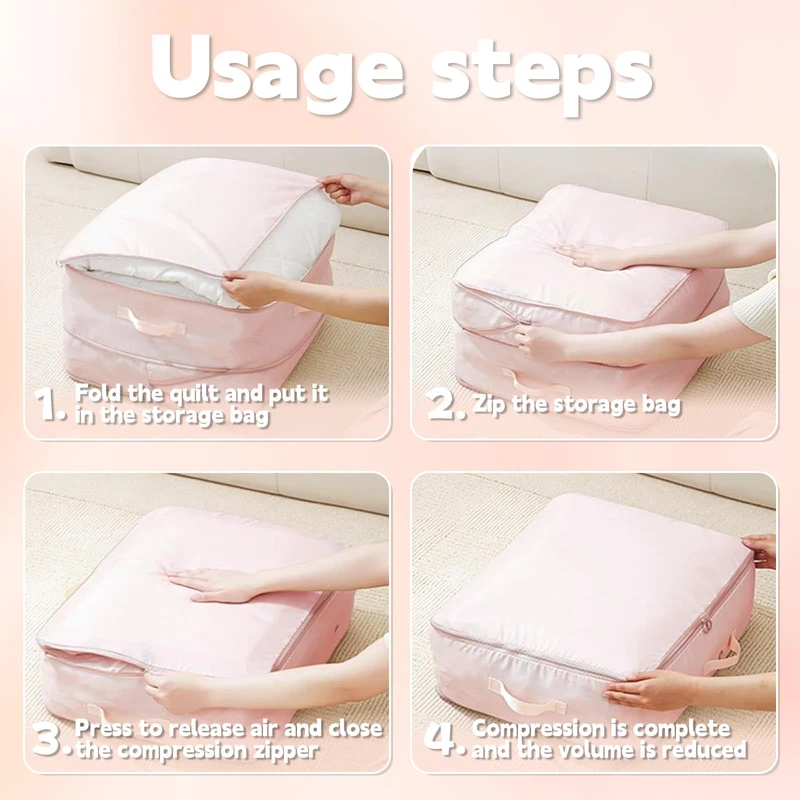 Usage steps

1. Fold the quilt and put it in the storage bag

2. Zip the storage bag

3. Press to release air and close the compression zipper

4. Compression is complete and the volume is reduced