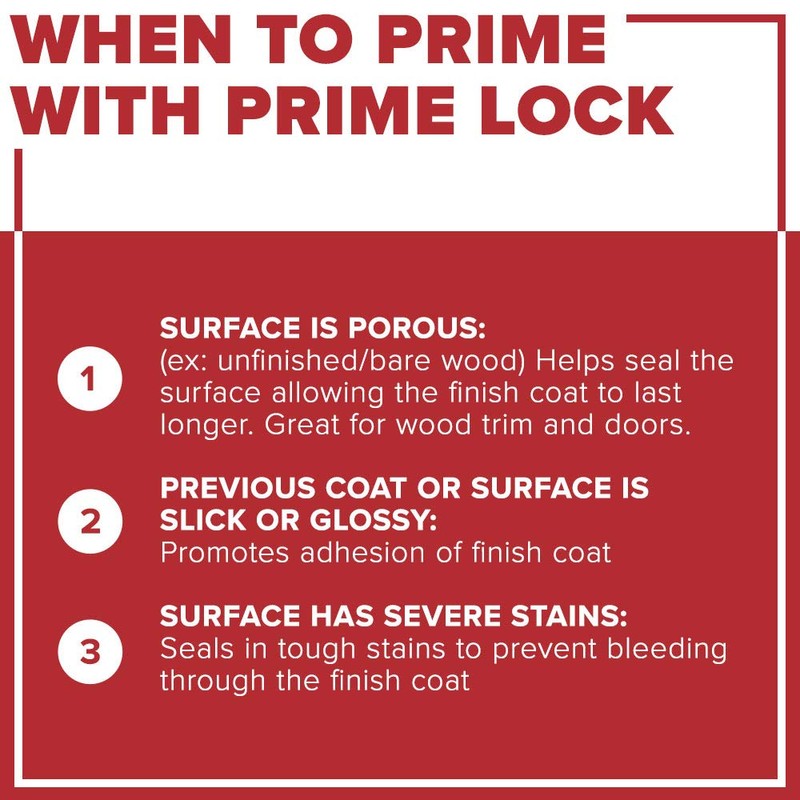 WHEN TO PRIME WITH PRIME LOCK

1

SURFACE IS POROUS:
(ex: unfinished/bare wood) Helps seal the surface allowing the finish coat to last longer. Great for wood trim and doors.

2

PREVIOUS COAT OR SURFACE IS SLICK OR GLOSSY:
Promotes adhesion of finish coat

3

SURFACE HAS SEVERE STAINS:
Seals in tough stains to prevent bleeding through the finish coat