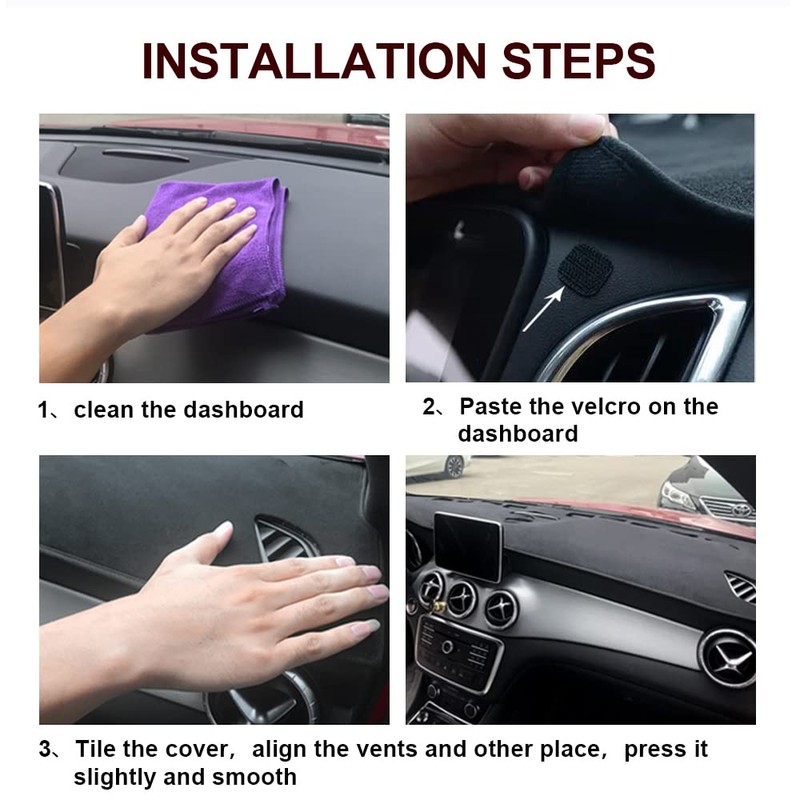 INSTALLATION STEPS

1、clean the dashboard

2、Paste the velcro on the dashboard

3、Tile the cover, align the vents and other place, press it slightly and smooth