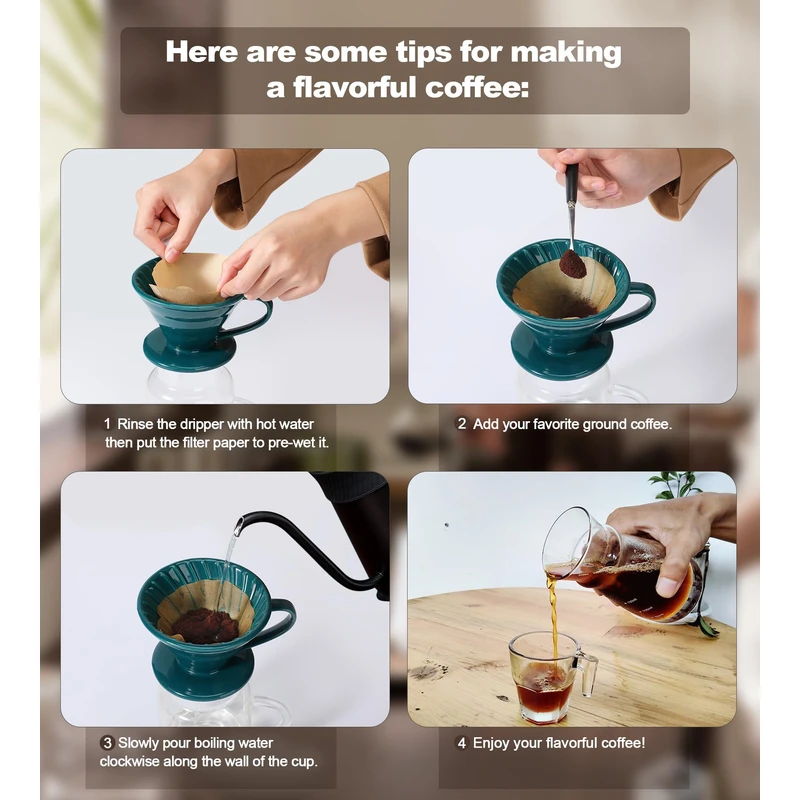 Here are some tips for making a flavorful coffee:

1 Rinse the dripper with hot water then put the filter paper to pre-wet it.

2 Add your favorite ground coffee.

3 Slowly pour boiling water clockwise along the wall of the cup.

4 Enjoy your flavorful coffee!