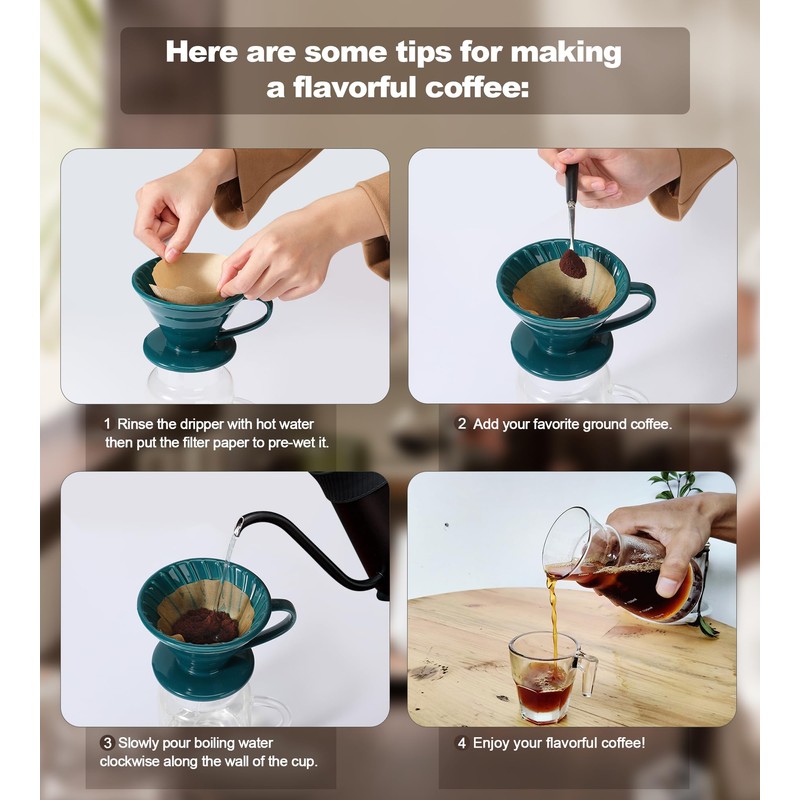 Here are some tips for making a flavorful coffee:

1 Rinse the dripper with hot water then put the filter paper to pre-wet it.

2 Add your favorite ground coffee.

3 Slowly pour boiling water clockwise along the wall of the cup.

4 Enjoy your flavorful coffee!