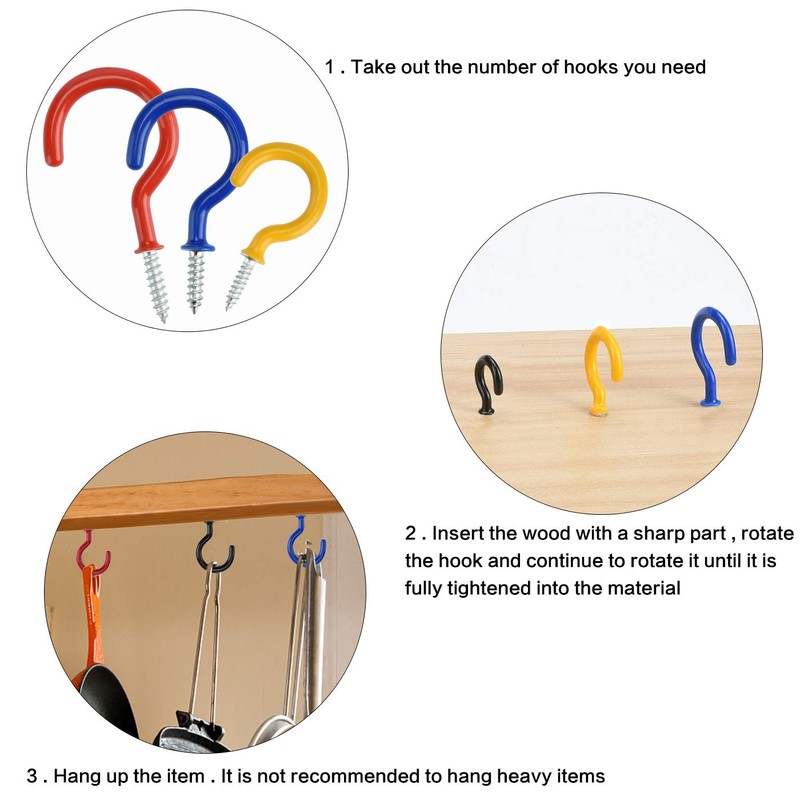 1 . Take out the number of hooks you need

2 . Insert the wood with a sharp part , rotate the hook and continue to rotate it until it is fully tightened into the material

3 . Hang up the item . It is not recommended to hang heavy items