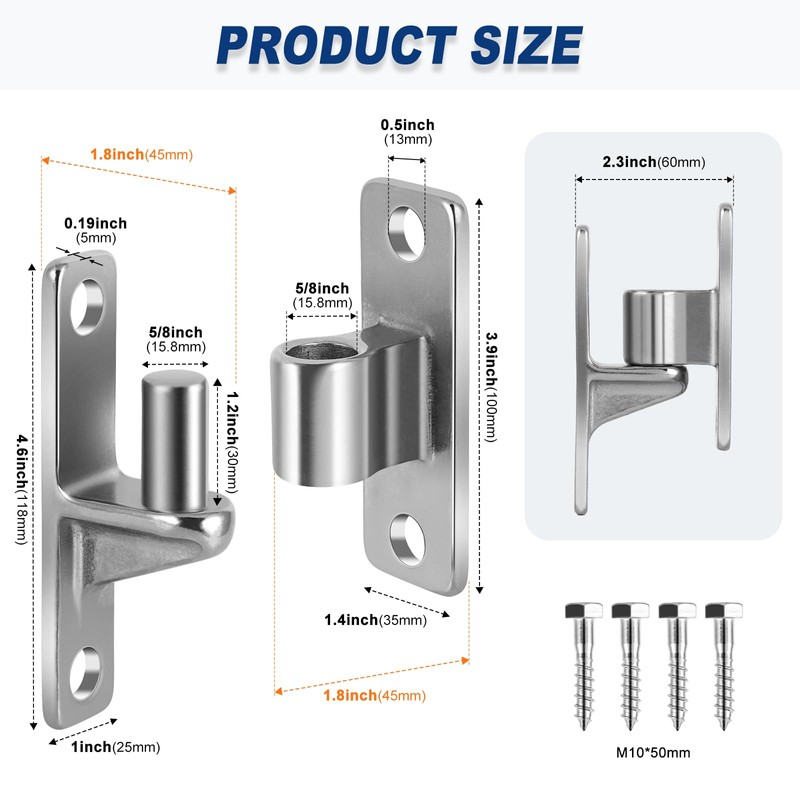 PRODUCT SIZE

1.8inch(45mm)

0.19inch
(5mm)

5/8inch
(15.8mm)

1.2inch(30mm)

4.6inch(118mm)

1inch(25mm)

0.5inch
(13mm)

5/8inch
(15.8mm)

3.9inch(100mm)

1.4inch(35mm)

1.8inch(45mm)

2.3inch(60mm)

M10*50mm