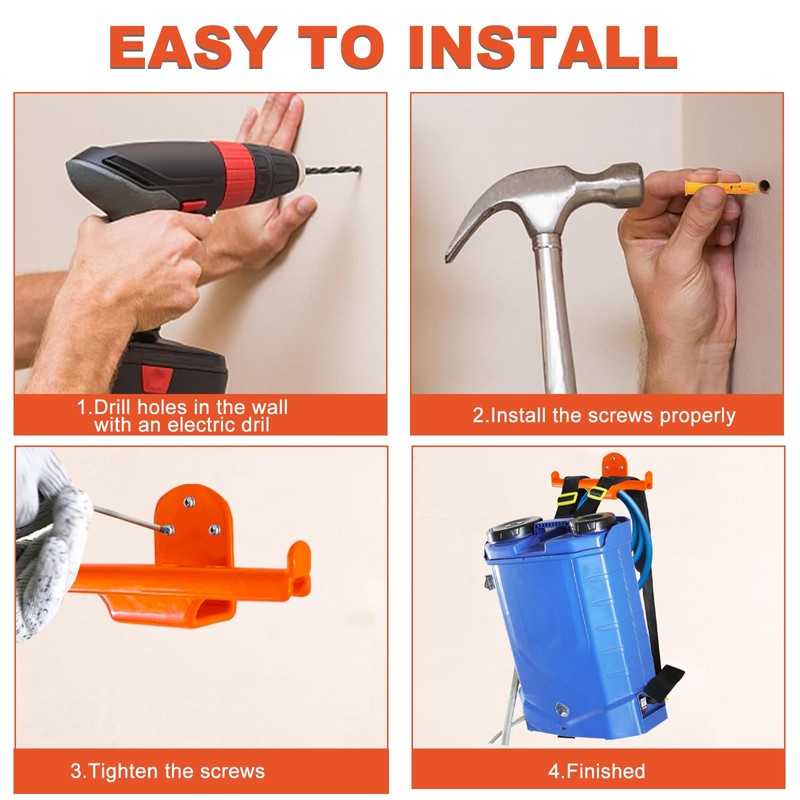 EASY TO INSTALL

1.Drill holes in the wall with an electric dril

2.Install the screws properly

3.Tighten the screws

4.Finished