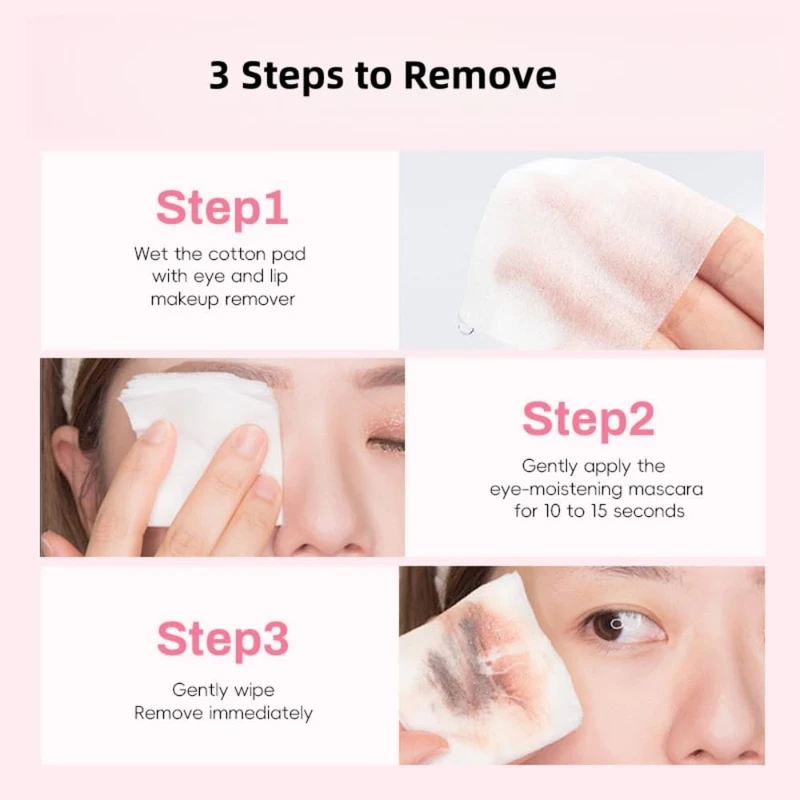 3 Steps to Remove

Step1

Wet the cotton pad with eye and lip makeup remover

Step2

Gently apply the eye-moistening mascara for 10 to 15 seconds

Step3

Gently wipe
Remove immediately