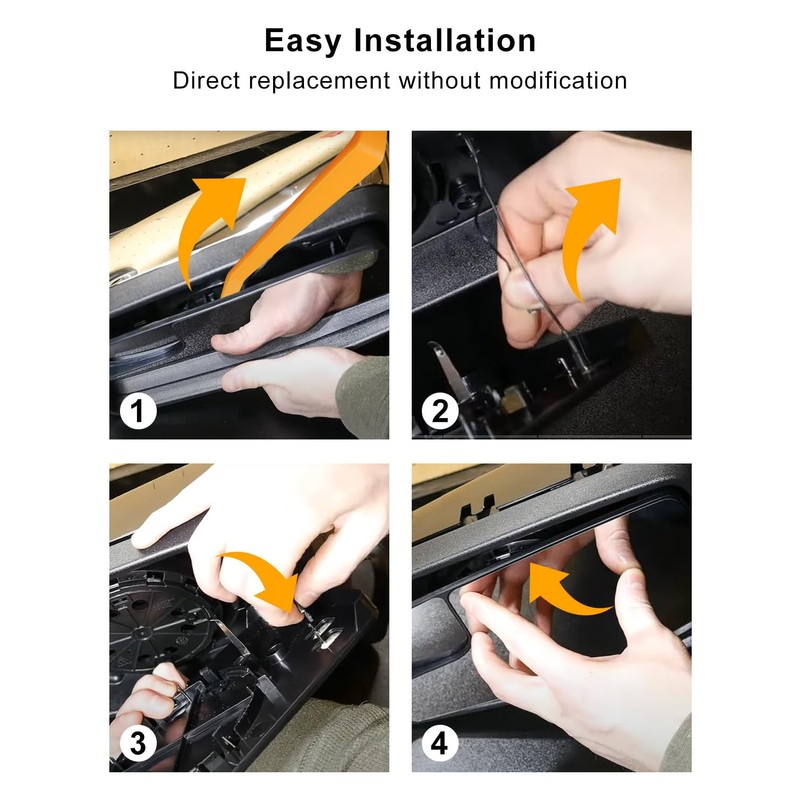 Easy Installation
Direct replacement without modification

1

2

3

4