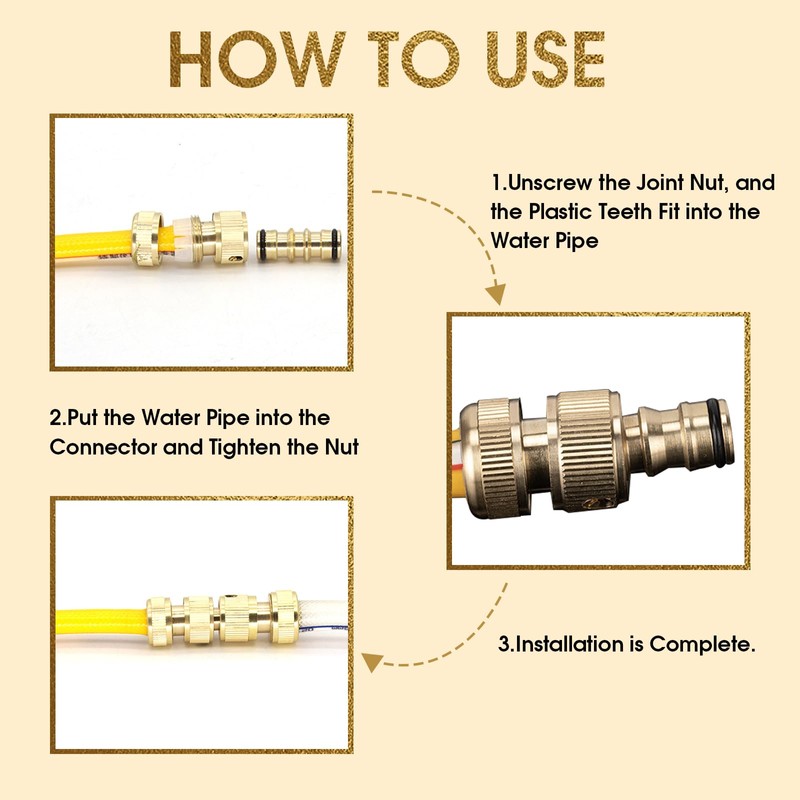 HOW TO USE

1.Unscrew the Joint Nut, and the Plastic Teeth Fit into the Water Pipe

2.Put the Water Pipe into the Connector and Tighten the Nut

3.Installation is Complete.