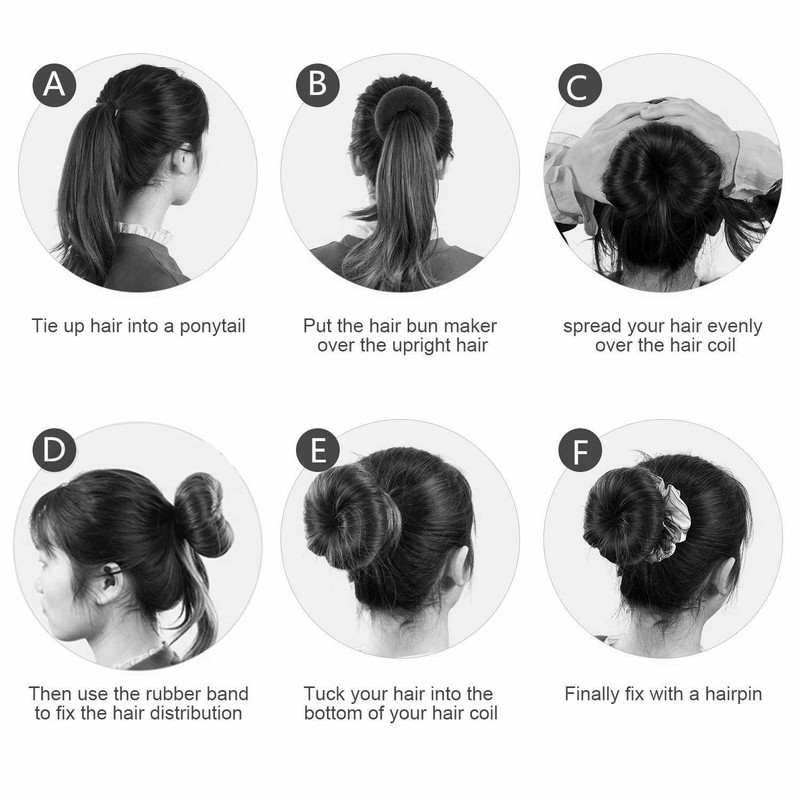 A

Tie up hair into a ponytail

B

Put the hair bun maker over the upright hair

C

spread your hair evenly over the hair coil

D

Then use the rubber band to fix the hair distribution

E

Tuck your hair into the bottom of your hair coil

F

Finally fix with a hairpin