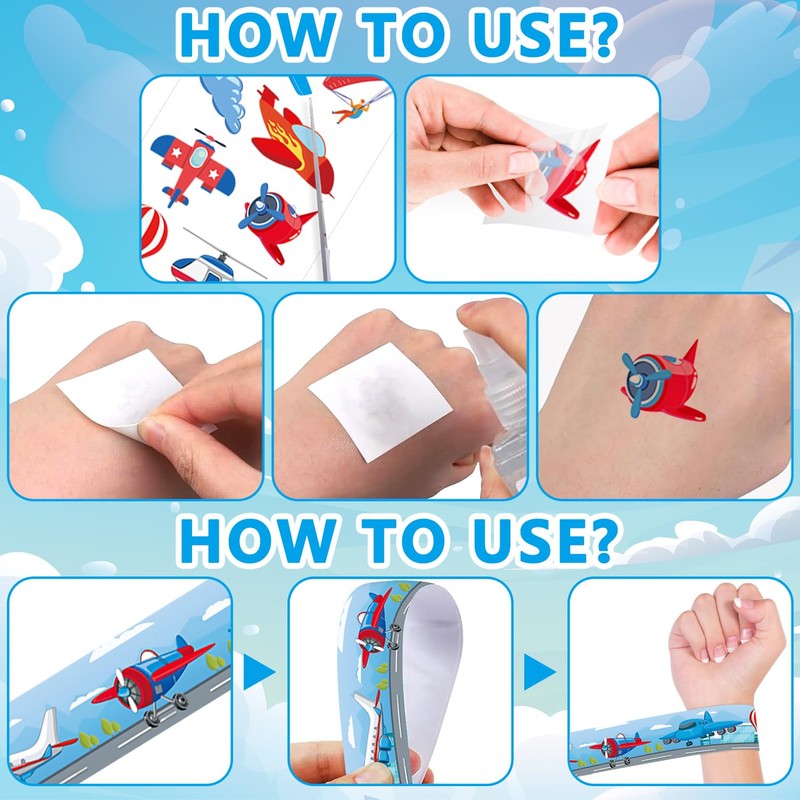 HOW TO USE?

HOW TO USE?