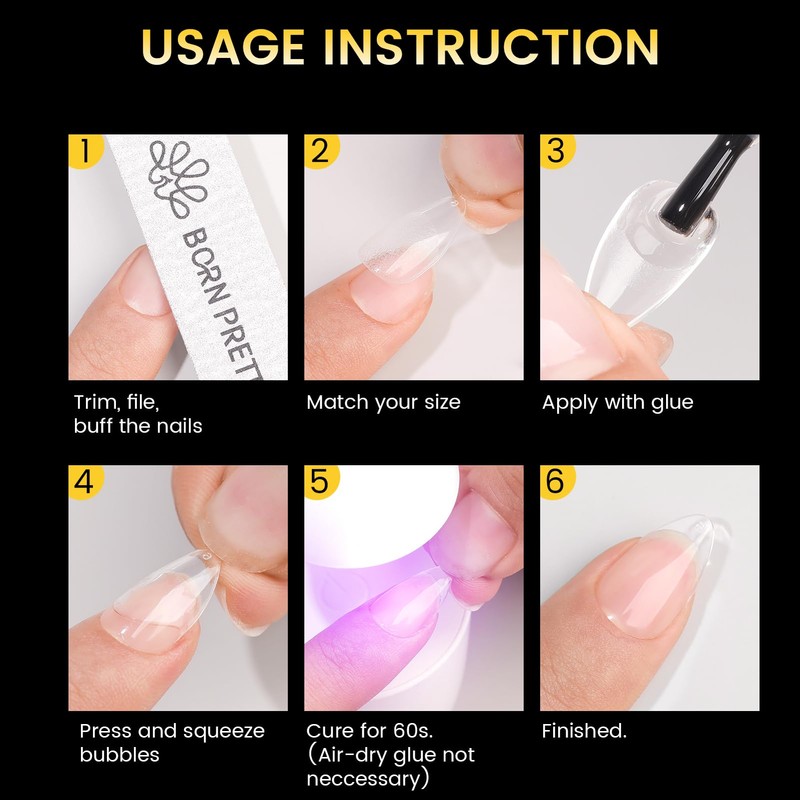 USAGE INSTRUCTION

1

BORN PRET

Trim, file, buff the nails

2

Match your size

3

Apply with glue

4

Press and squeeze bubbles

5

Cure for 60s. (Air-dry glue not neccessary)

6

Finished.