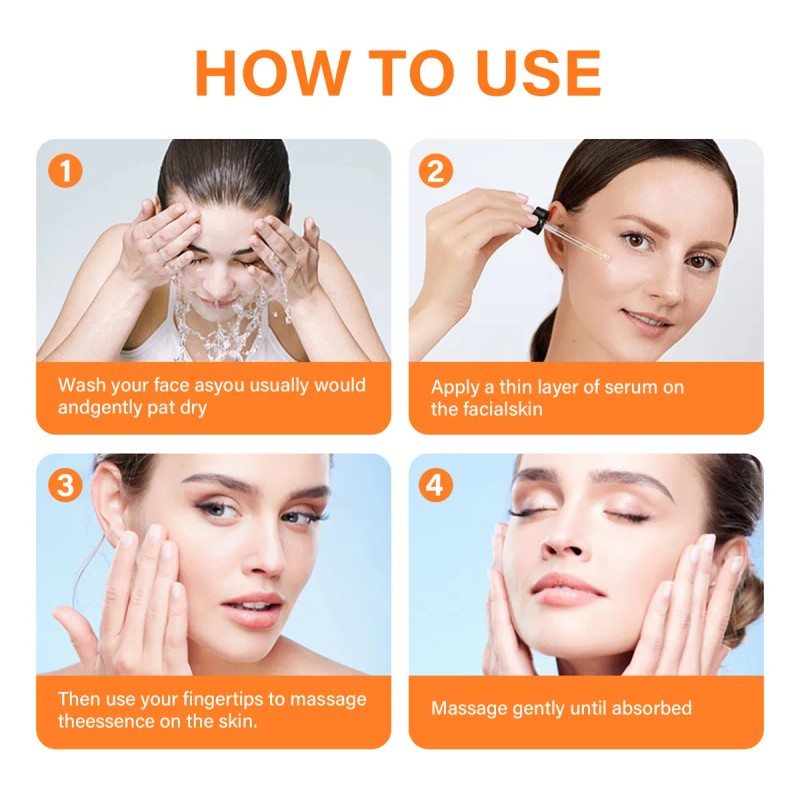 HOW TO USE

1

Wash your face asyou usually would andgently pat dry

2

Apply a thin layer of serum on the facialskin

3

Then use your fingertips to massage theessence on the skin.

4

Massage gently until absorbed