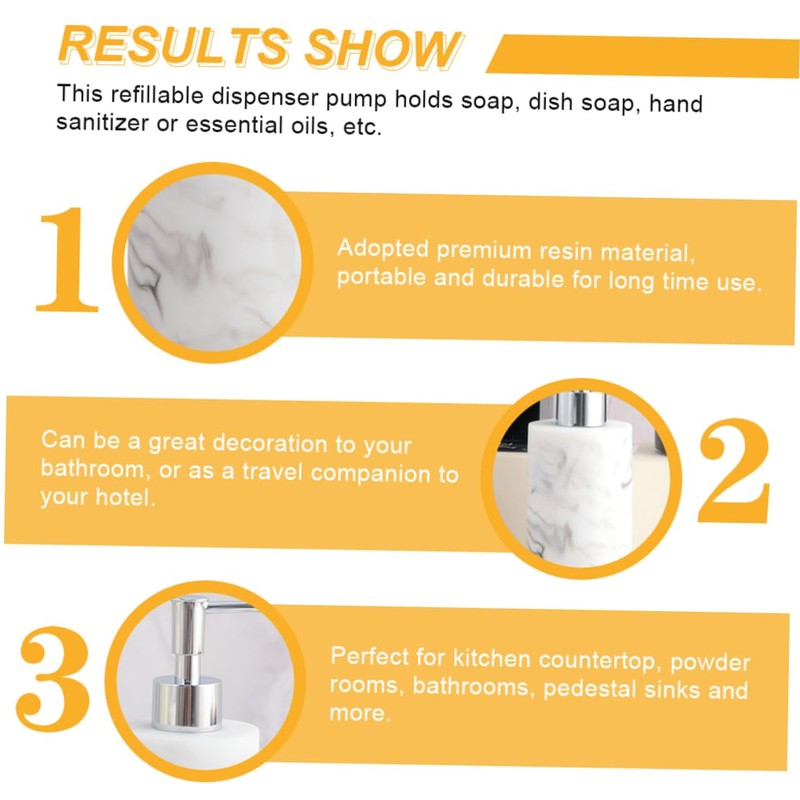 RESULTS SHOW

This refillable dispenser pump holds soap, dish soap, hand sanitizer or essential oils, etc.

1

Adopted premium resin material, portable and durable for long time use.

Can be a great decoration to your bathroom, or as a travel companion to your hotel.

2

3

Perfect for kitchen countertop, powder rooms, bathrooms, pedestal sinks and more.