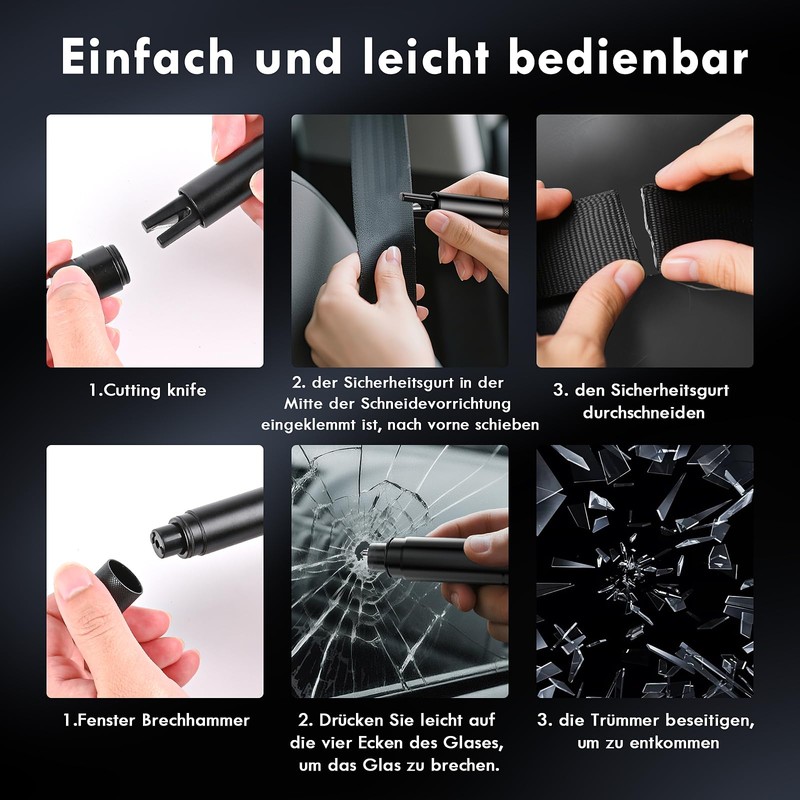 Einfach und leicht bedienbar

1.Cutting knife

2. der Sicherheitsgurt in der Mitte der Schneidevorrichtung eingeklemmt ist, nach vorne schieben

3. den Sicherheitsgurt durchschneiden

1.Fenster Brechhammer

2. Drücken Sie leicht auf die vier Ecken des Glases, um das Glas zu brechen.

3. die Trümmer beseitigen, um zu entkommen