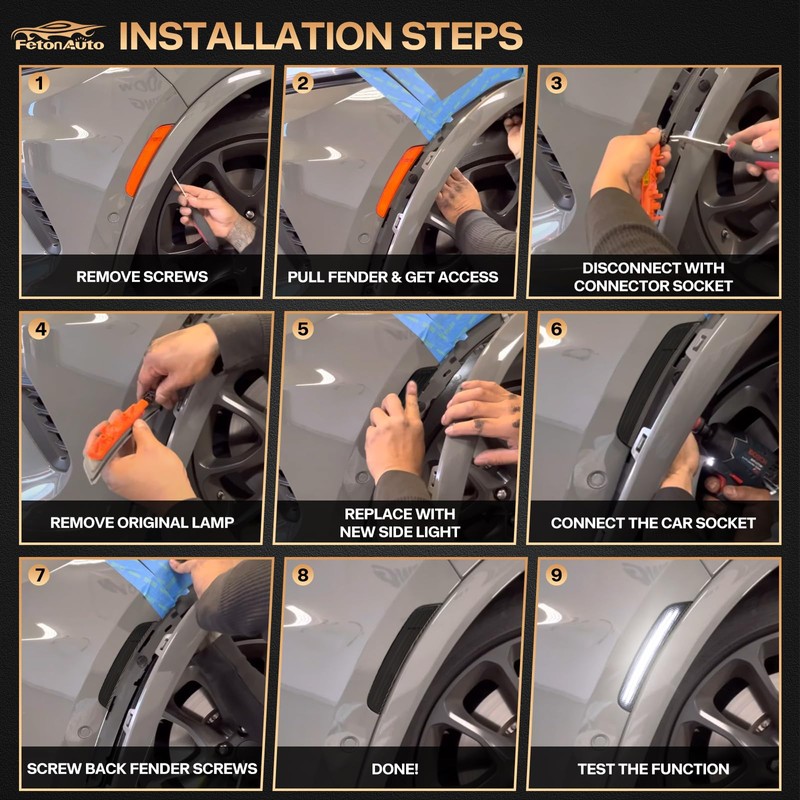 FetonAuto INSTALLATION STEPS

1
REMOVE SCREWS

2
PULL FENDER & GET ACCESS

3
DISCONNECT WITH CONNECTOR SOCKET

4
REMOVE ORIGINAL LAMP

5
REPLACE WITH NEW SIDE LIGHT

6
CONNECT THE CAR SOCKET

7
SCREW BACK FENDER SCREWS

8
DONE!

9
TEST THE FUNCTION