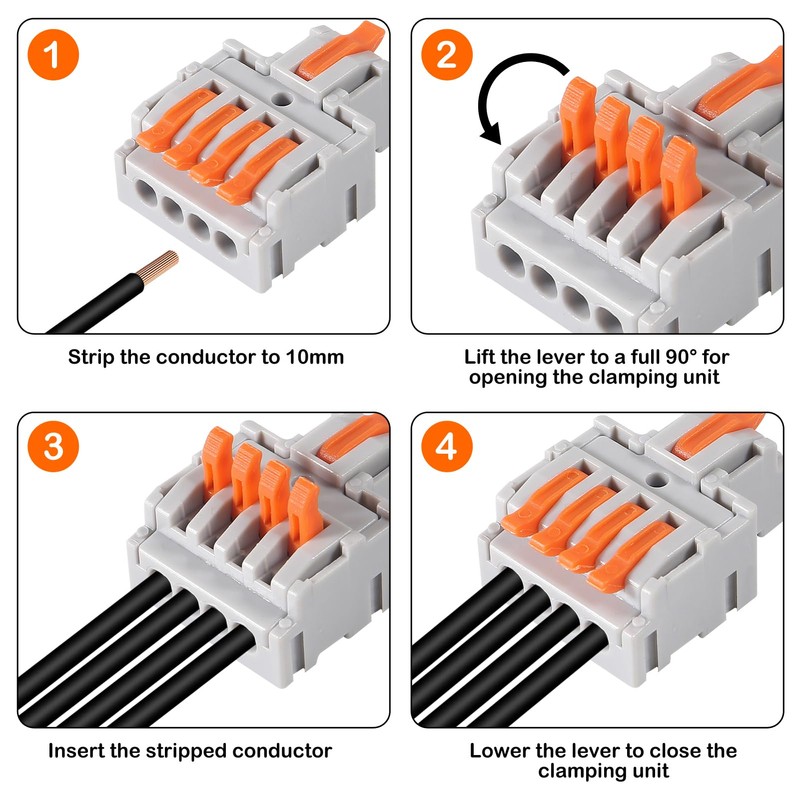 1

Strip the conductor to 10mm

2

Lift the lever to a full 90° for opening the clamping unit

3

Insert the stripped conductor

4

Lower the lever to close the clamping unit