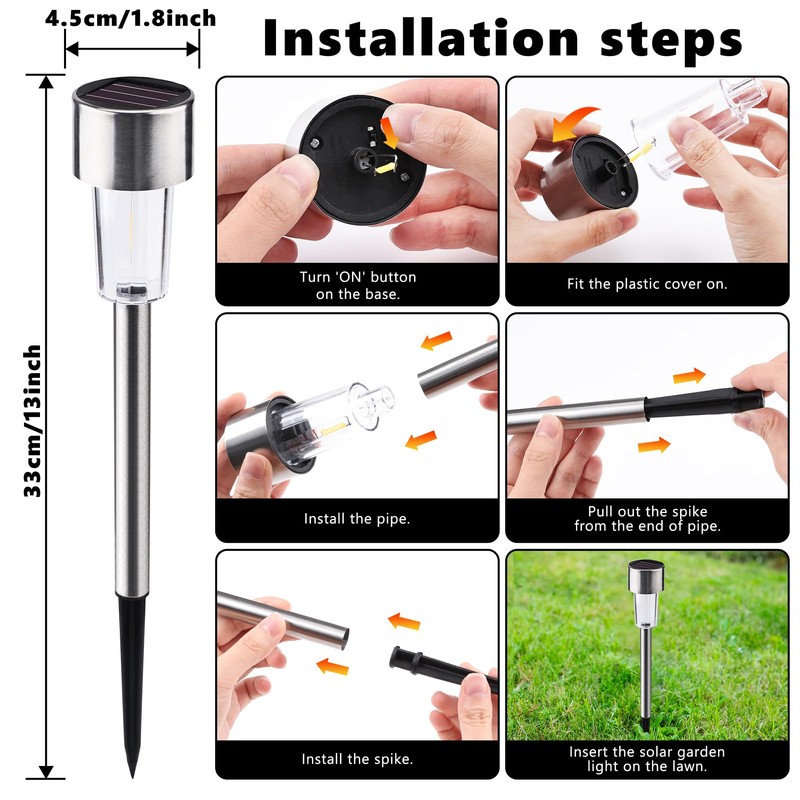 4.5cm/1.8inch

Installation steps

33cm/13inch

Turn 'ON' button on the base.

Fit the plastic cover on.

Install the pipe.

Pull out the spike from the end of pipe.

Install the spike.

Insert the solar garden light on the lawn.